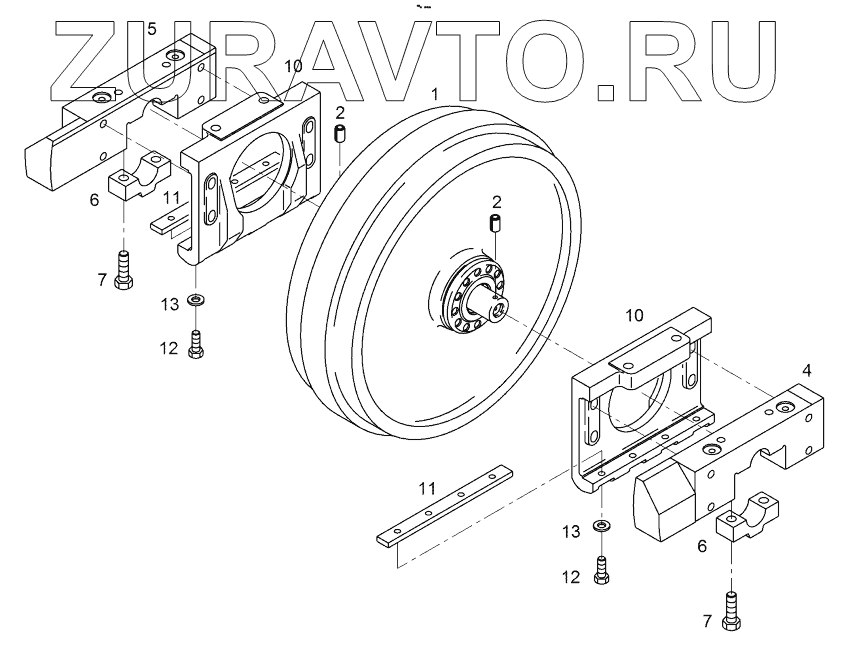 ZURAVTO.RU

5
10
1
2
6
11
2
7
13
12
10
4
11
13
6
12
7