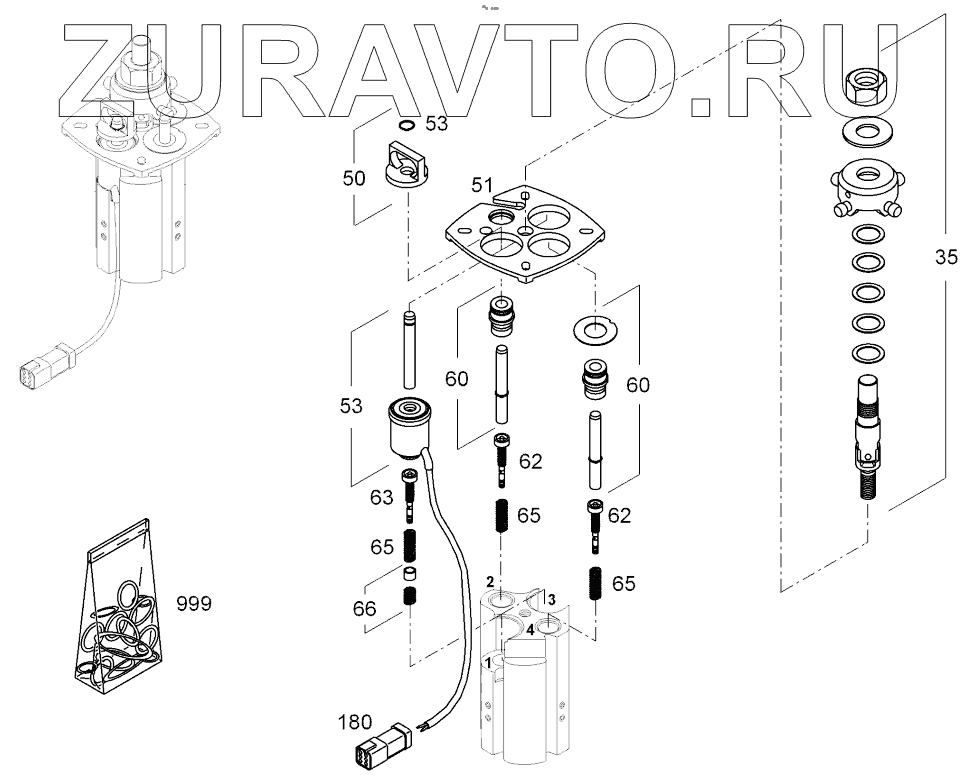 ZURAVTO.RU

53
50
51
35
53
60
60
62
63
65
62
65
65
66
2
3
4
1
999
180