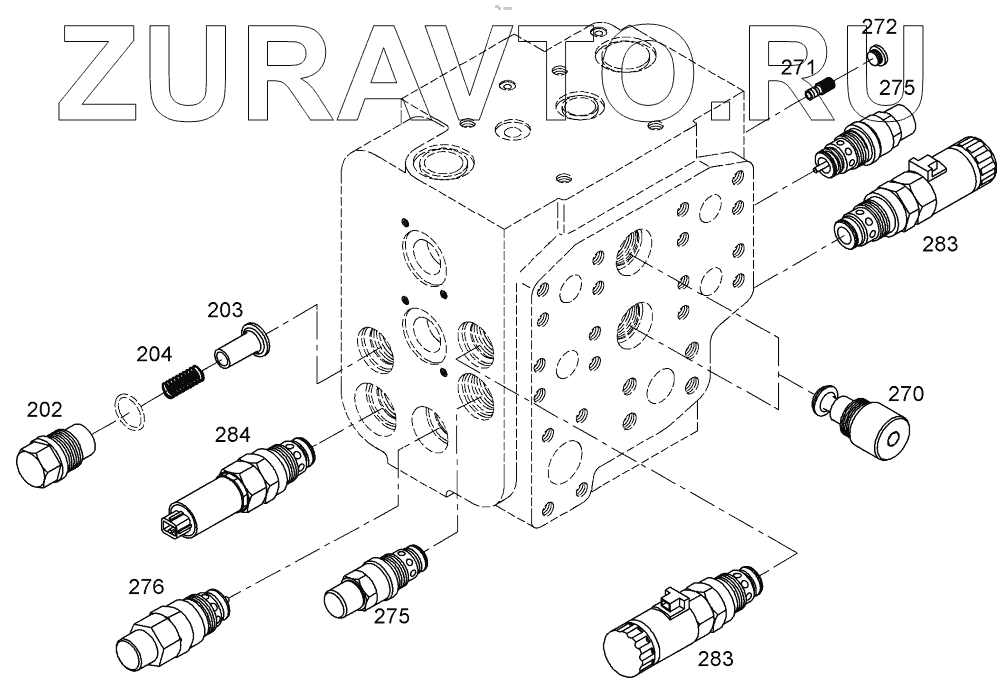 ZURAVTO.RU

272
271
275
283
203
204
202
284
270
276
275
283