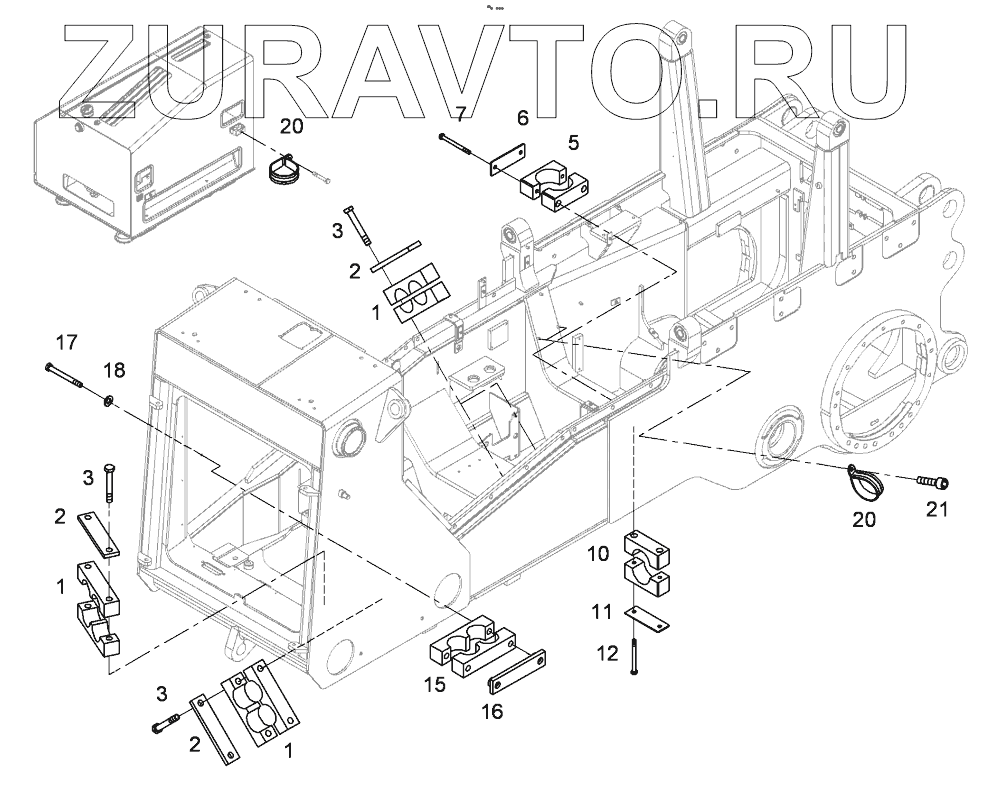 ZURAVTO.RU

20
7
6
5
3
2
1
17
18
3
2
1
20
21
10
11
12
15
16
3
2
1