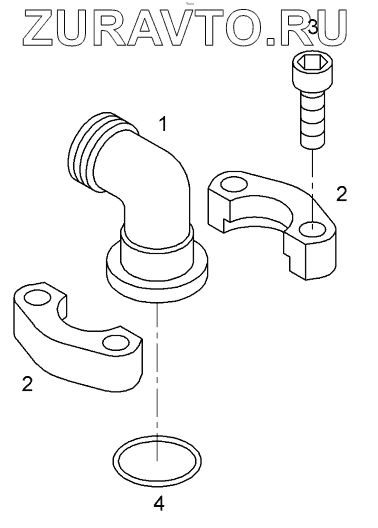 ZURAVTO.RU
3
1
2
2
4