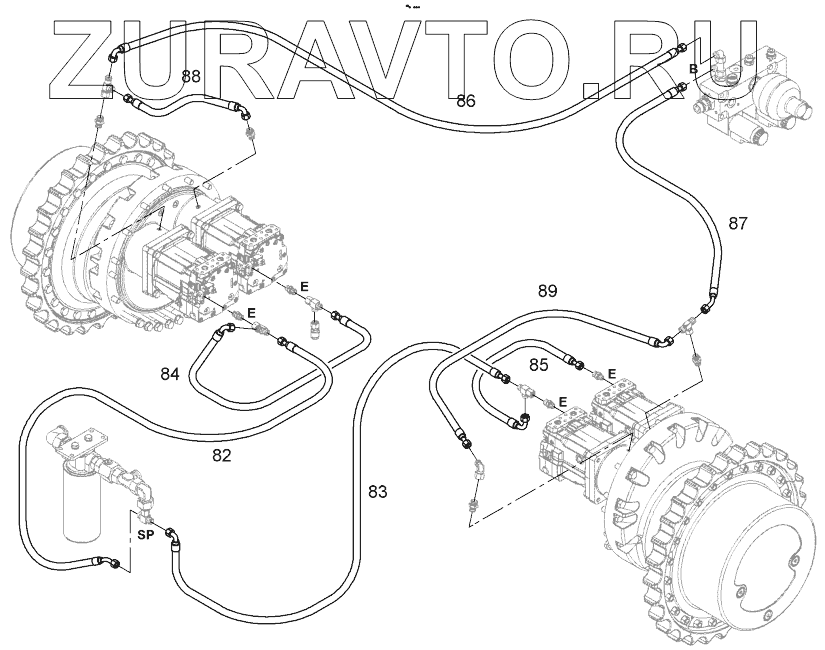 ZURAVTO.RU

88
86
B
87
E
E
89
84
85
E
E
82
83
SP