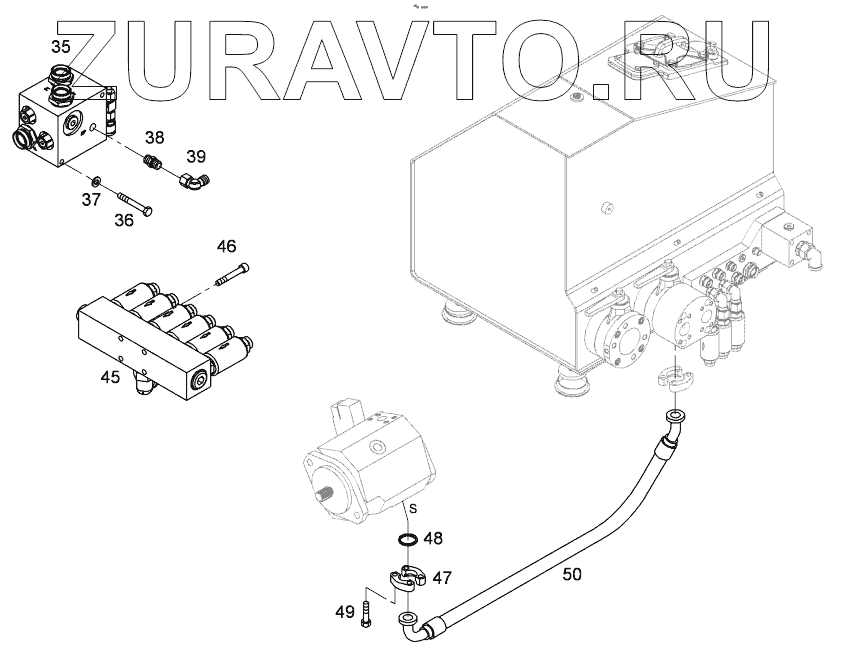 ZURAVTO.RU

35
38
39
37
36
46
45
S
48
47
50
49