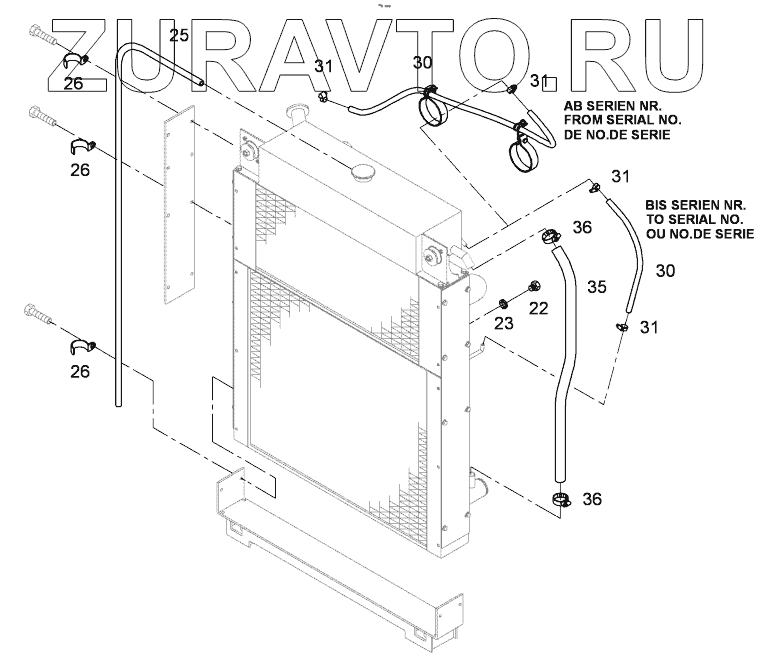 ZURAVTO.RU

25
26
31
30
31
AB SERIEN NR.
FROM SERIAL NO.
DE NO.DE SERIE
26
31
BIS SERIEN NR.
TO SERIAL NO.
OU NO.DE SERIE
36
30
35
22
23
31
26
36