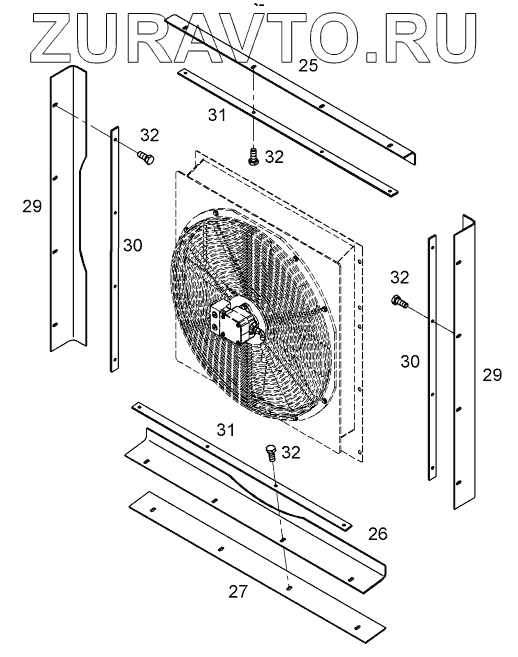 ZURAVTO.RU

25
31
32
32
29
30
32
30
29
31
32
26
27