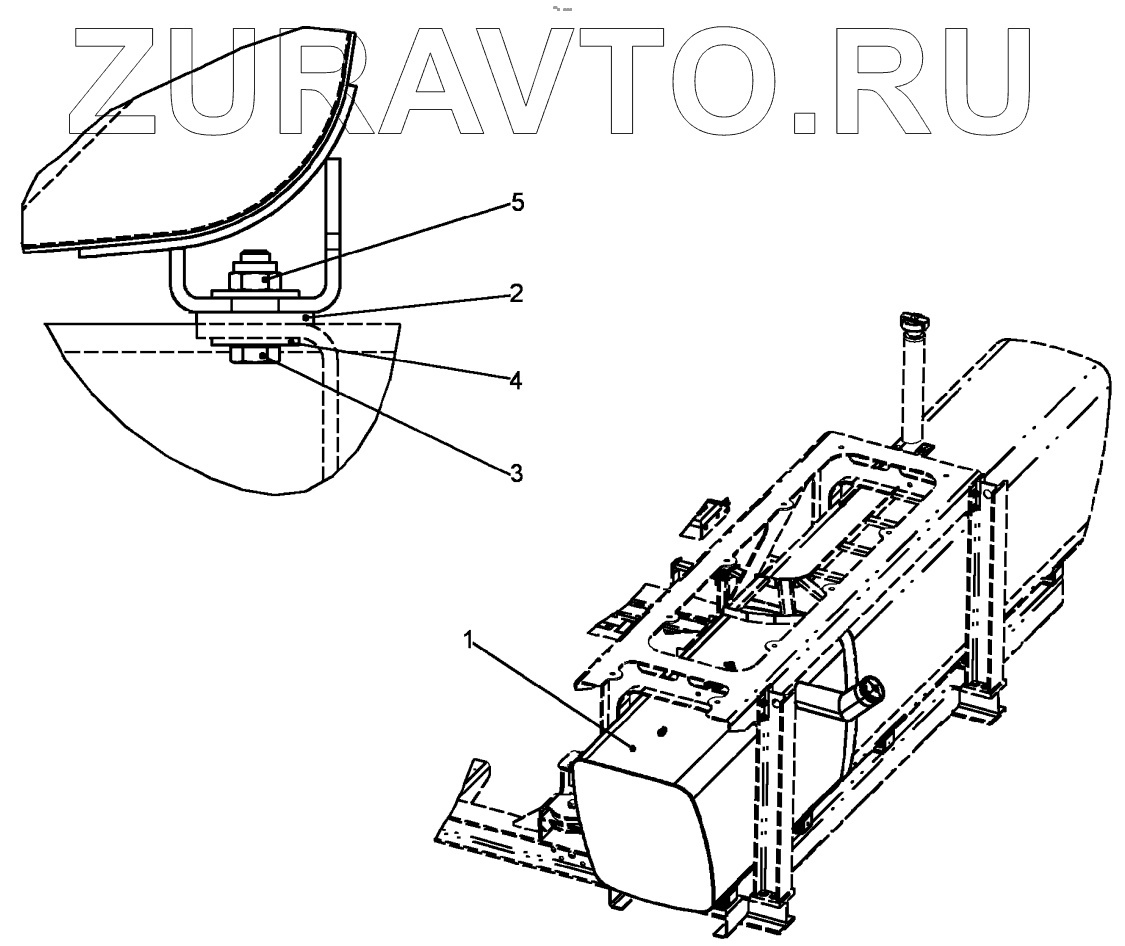 ZURAVTO.RU

5

2

4

3

1