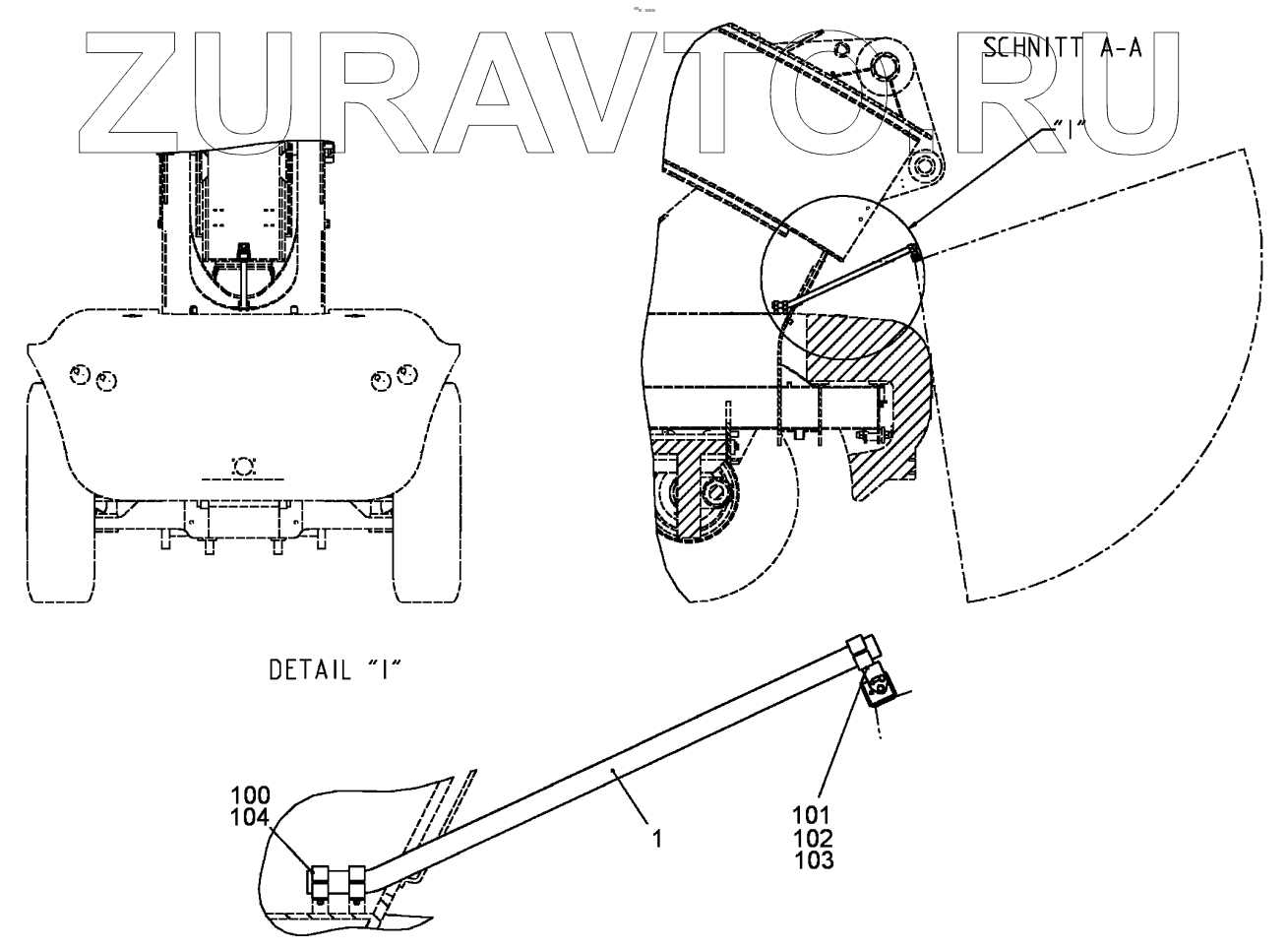 ZURAVTO.RU

SCHNITT A-A

"I"

DETAIL "I"

100
104

1

101
102
103