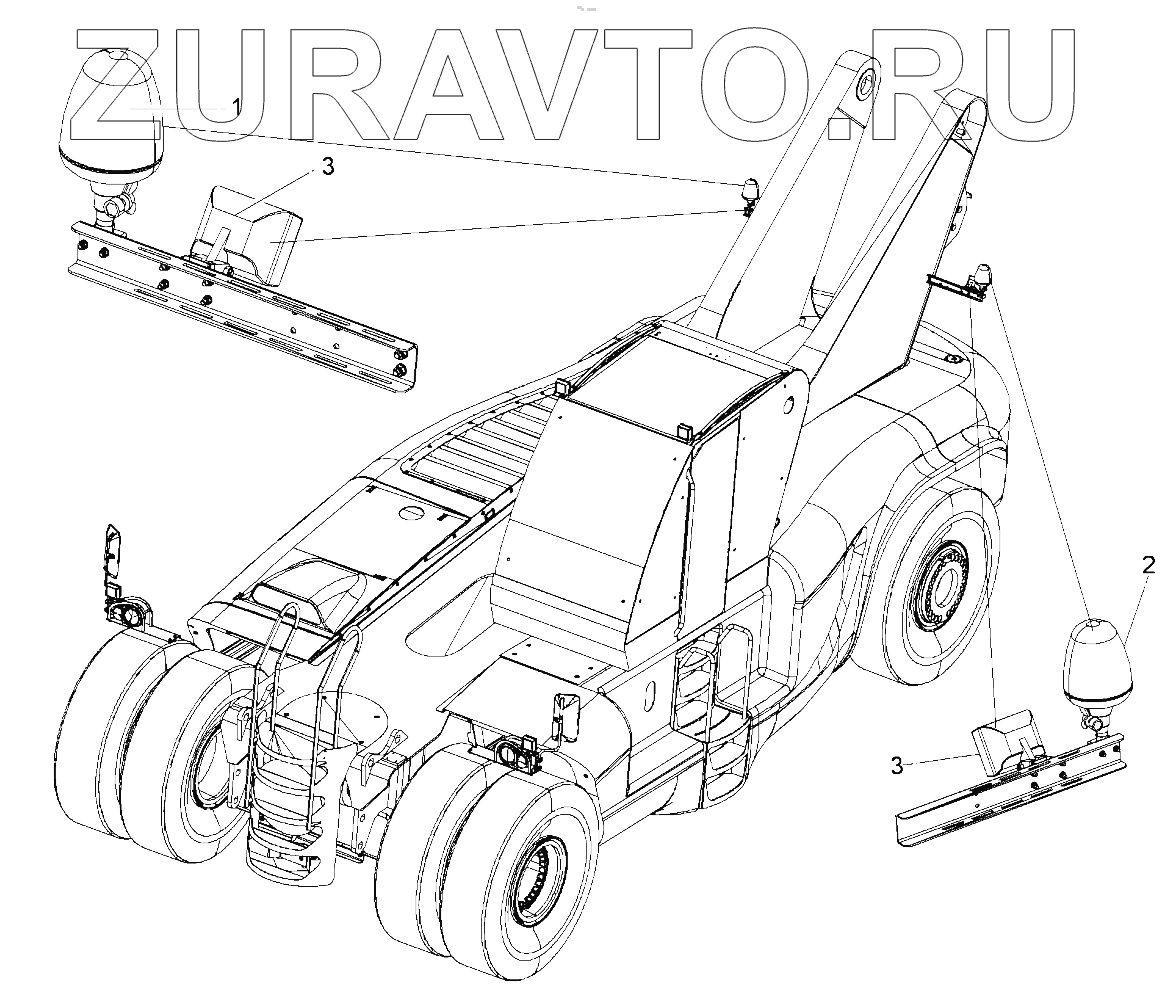 ZURAVTO.RU

1

3

2

3