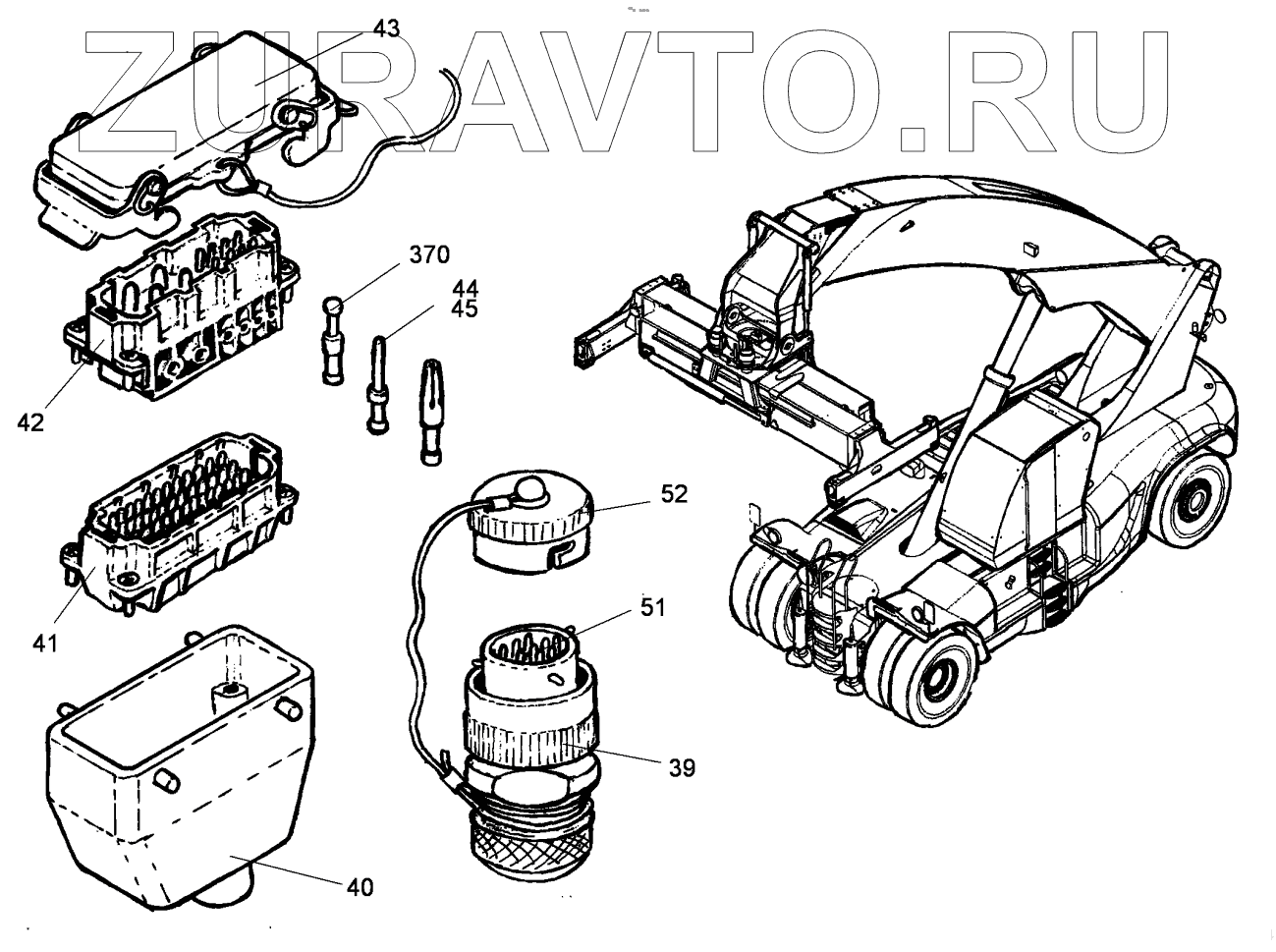 ZURAVTO.RU

43

370

44
45

42

52

41

51

39

40