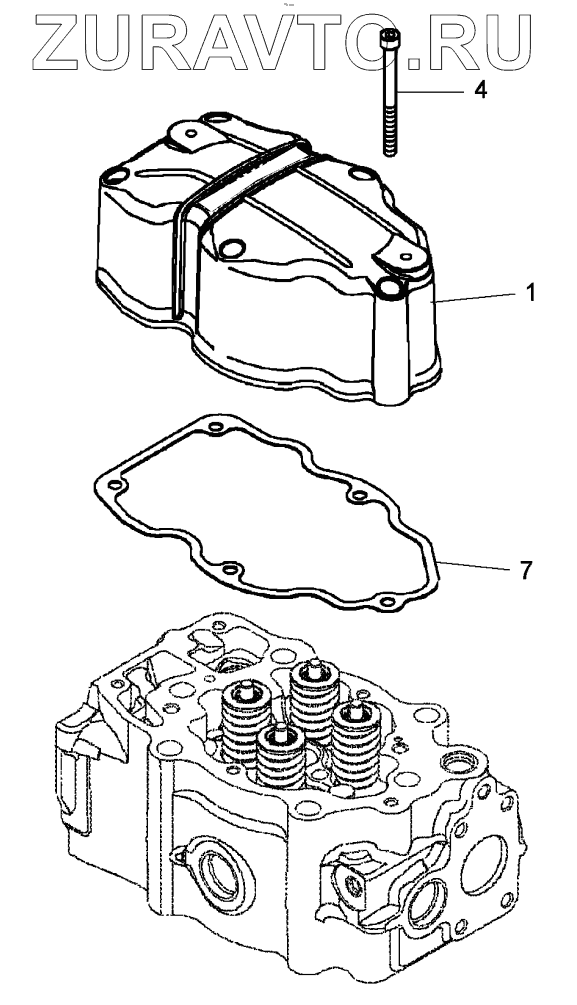 ZURAVTO.RU

4

1

7