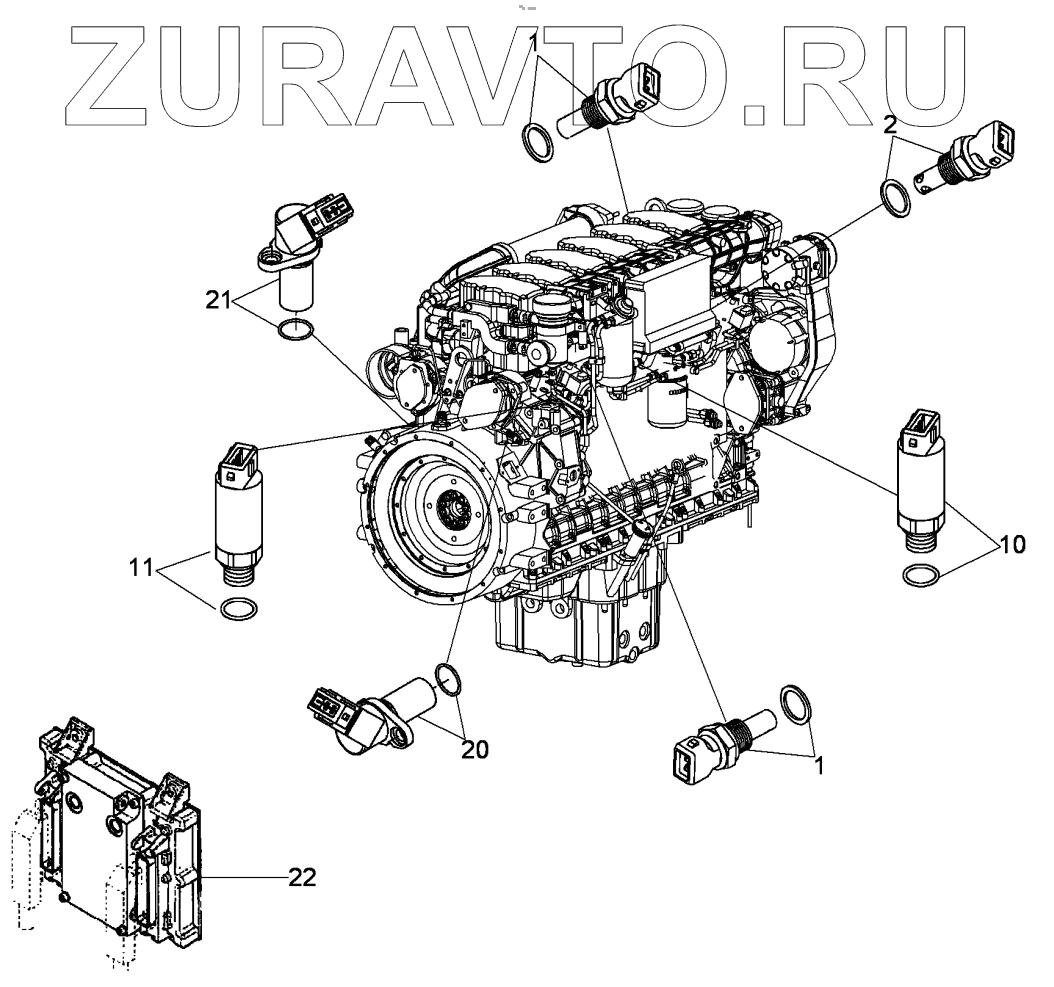 ZURAVTO.RU

1
2
21
10
11
20
1
22