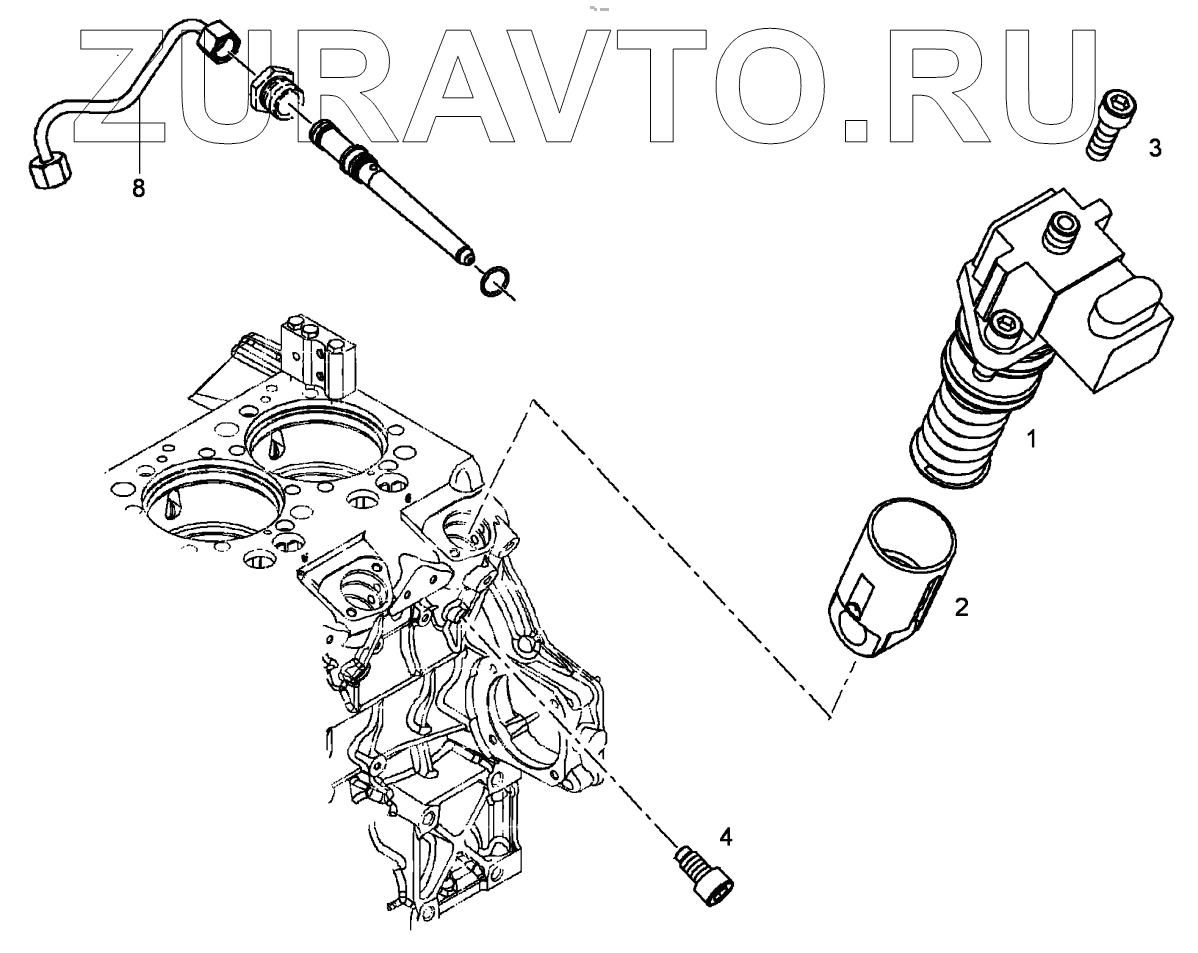 ZURAVTO.RU

8

3

1

2

4