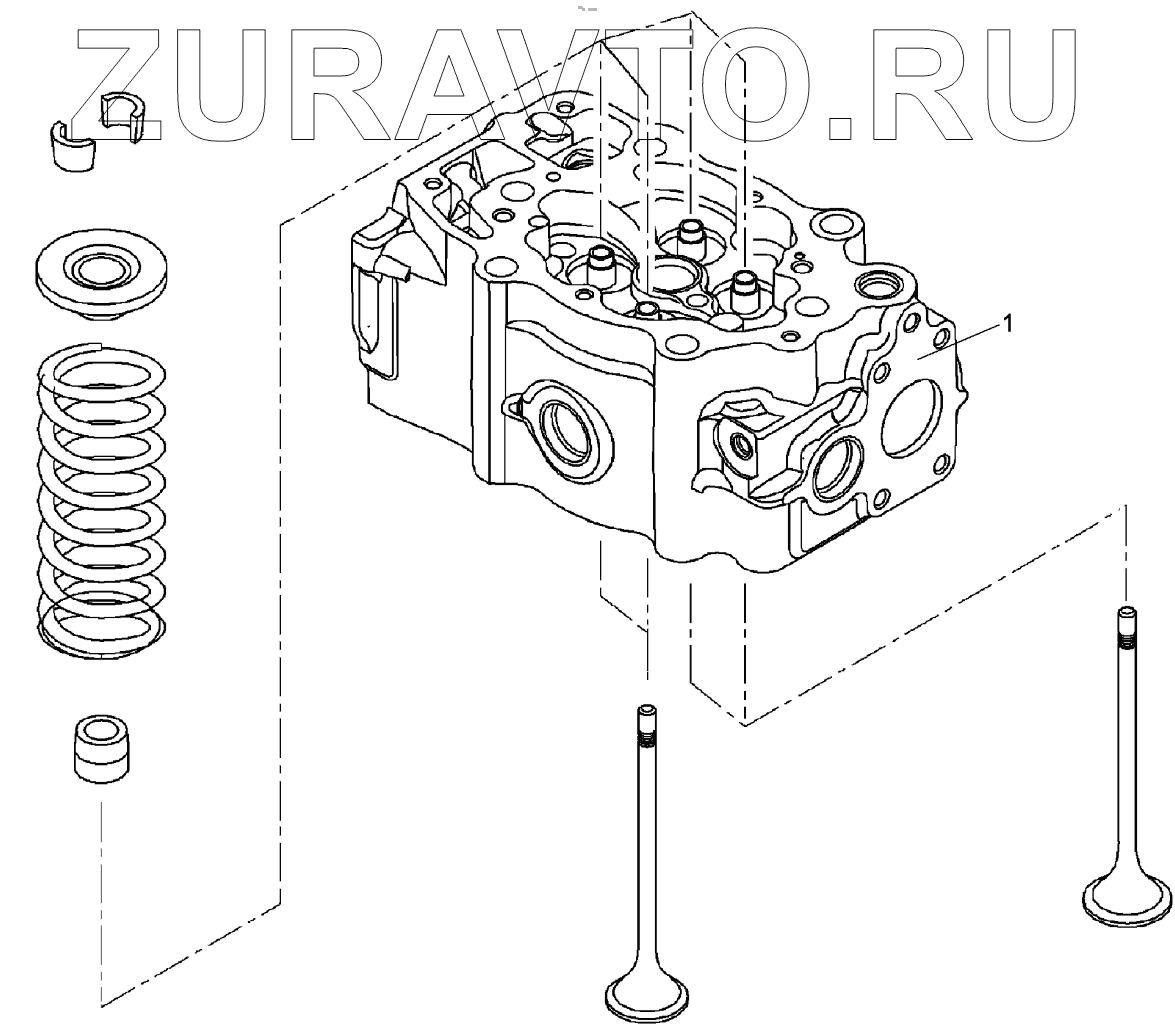 ZURAVTO.RU

1