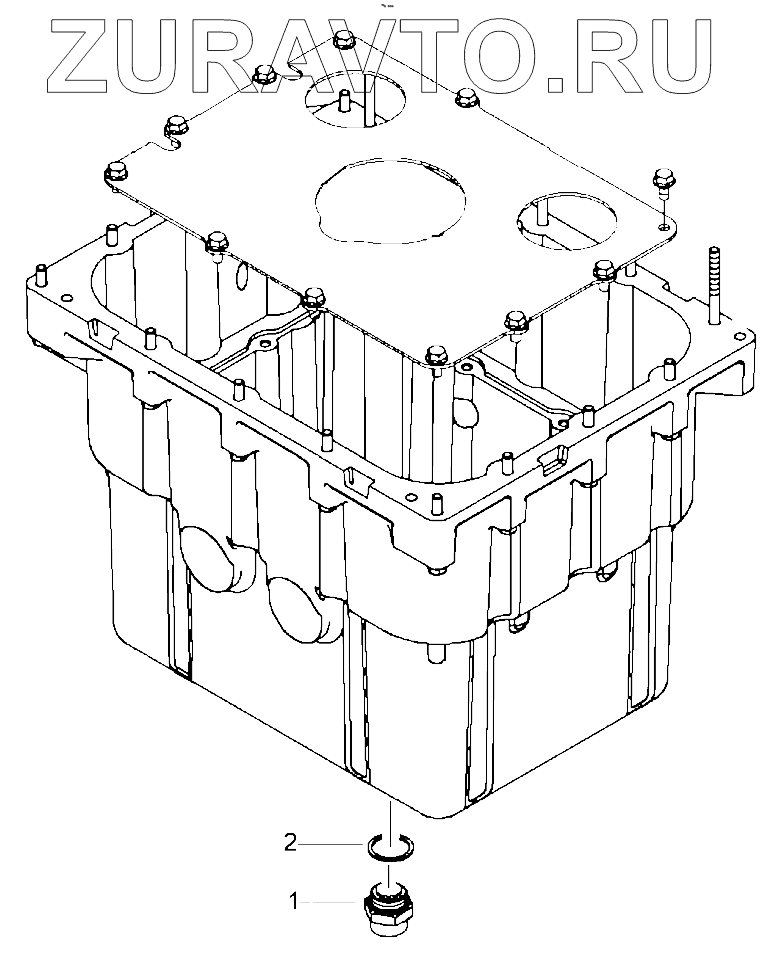 ZURAVTO.RU

2

1