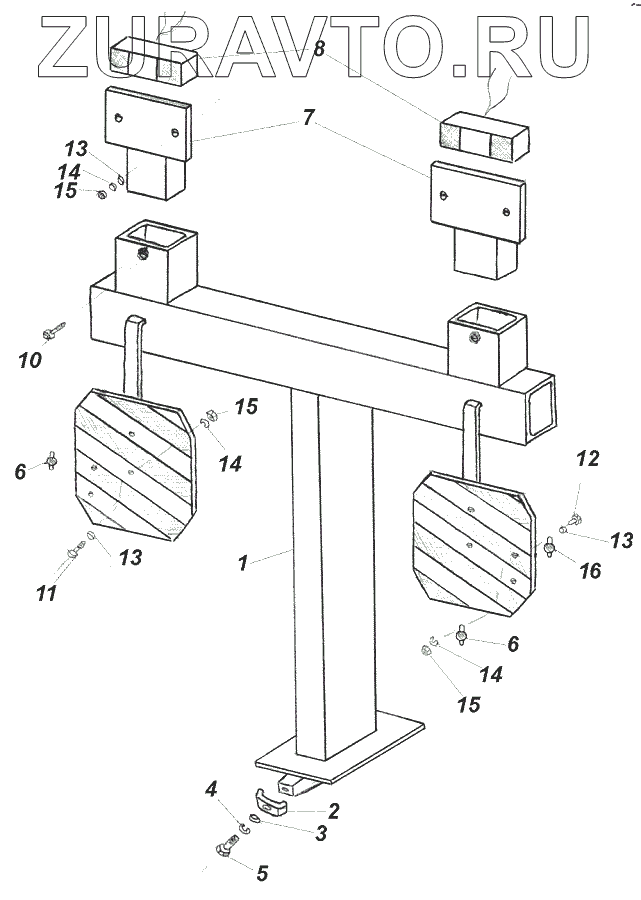 ZURAVTO.RU

8
7
13
14
15
10
15
14
6
13
11
1
12
13
16
6
14
15
4
2
3
5