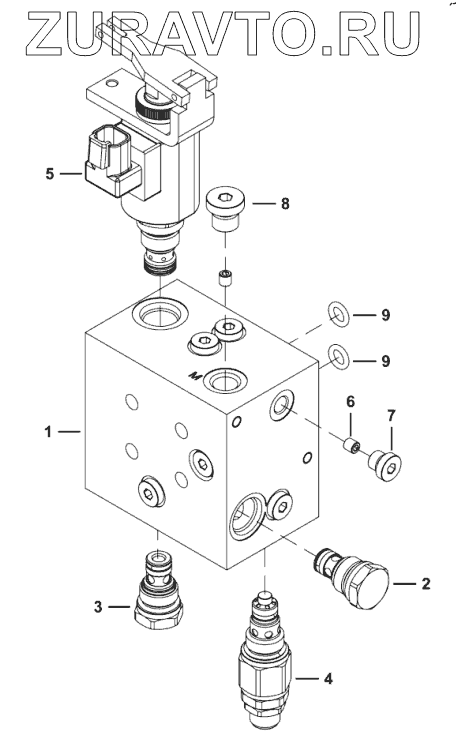 ZURAVTO.RU

5
8
9
9
M
6
7
1
2
3
4