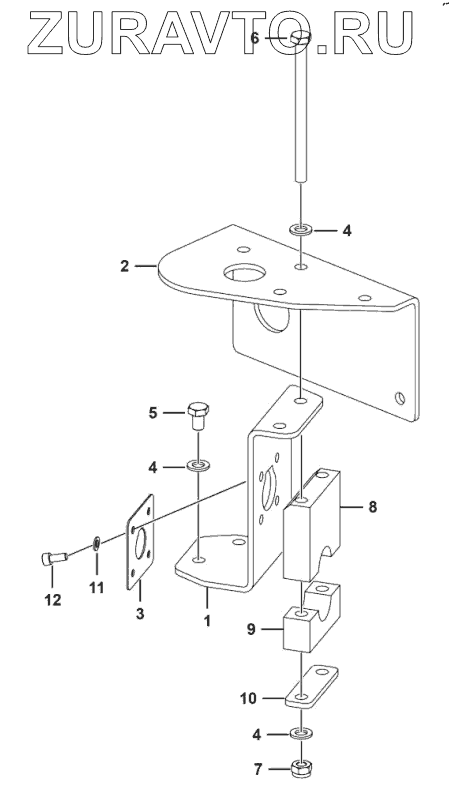 ZURAVTO.RU

6
4
2
5
4
8
12
11
3
1
9
10
4
7