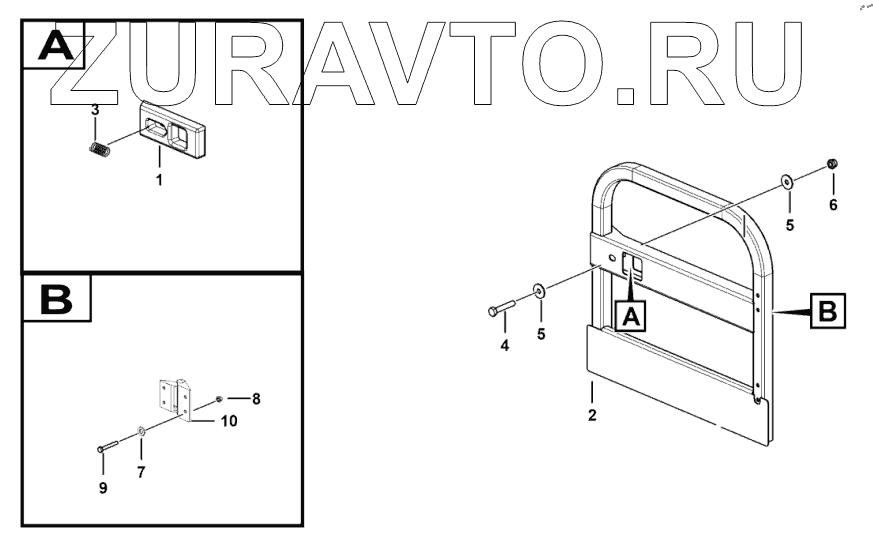 ZURAVTO.RU

A

3

1

B

8

10

7

9

6

5

A

B

4

5

2