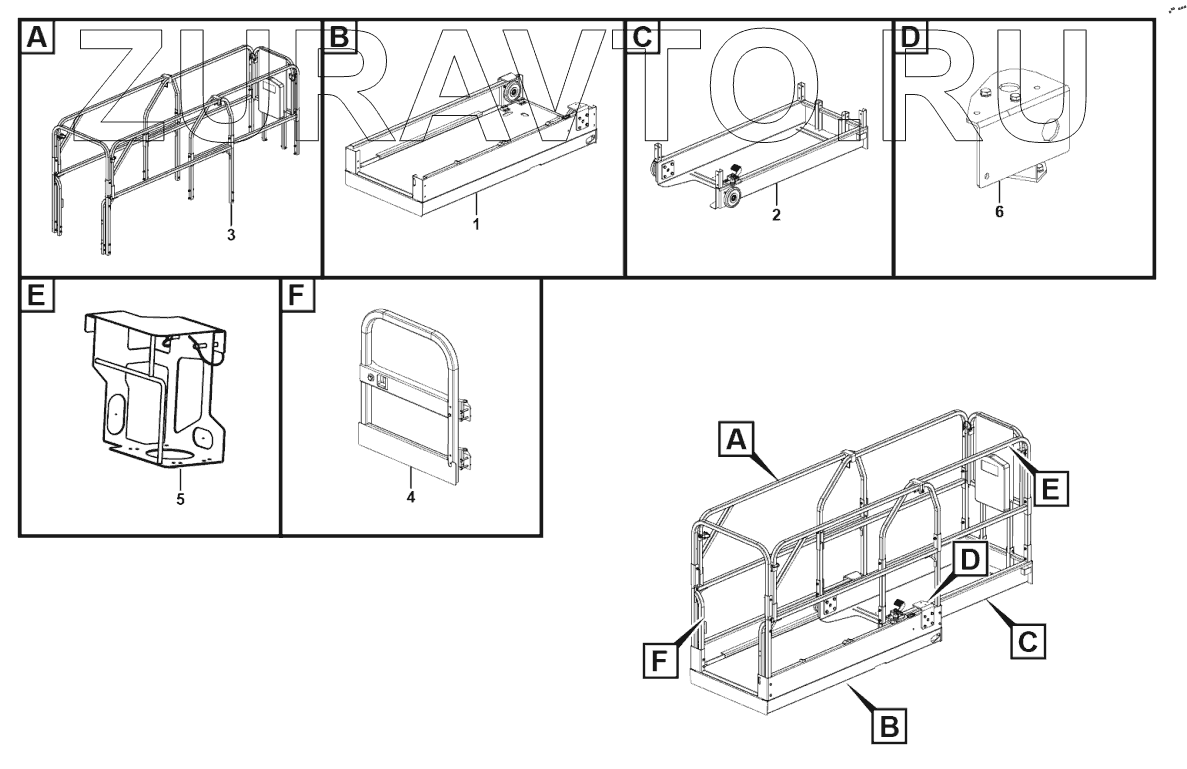 ZURAVTO.RU

A
3

B
1

C
2

D
6

E
5

F
4

A
E
D
F
C
B