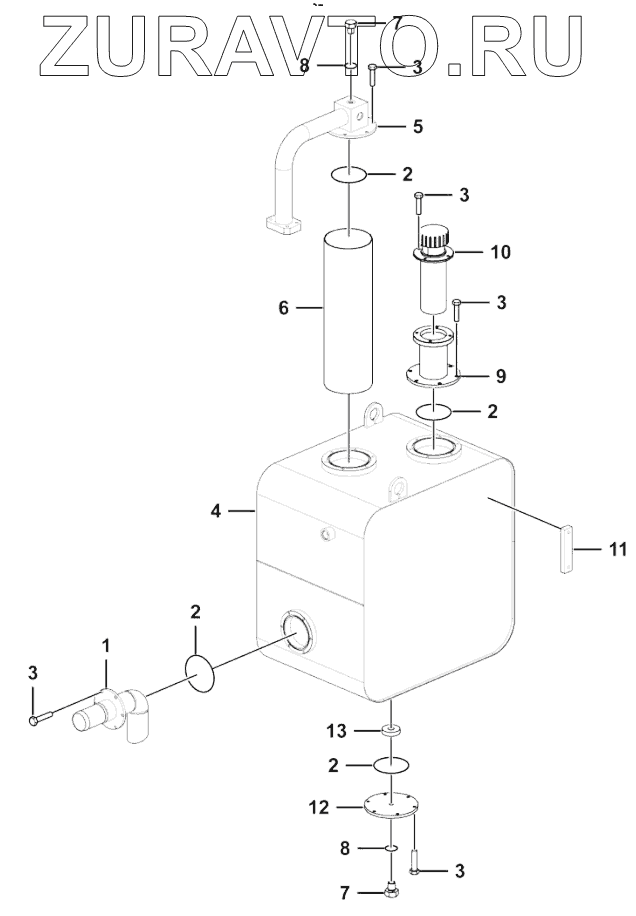 ZURAVTO.RU

7
8
3
5
2
3
10
6
3
9
2
4
11
2
1
3
13
2
12
8
3
7