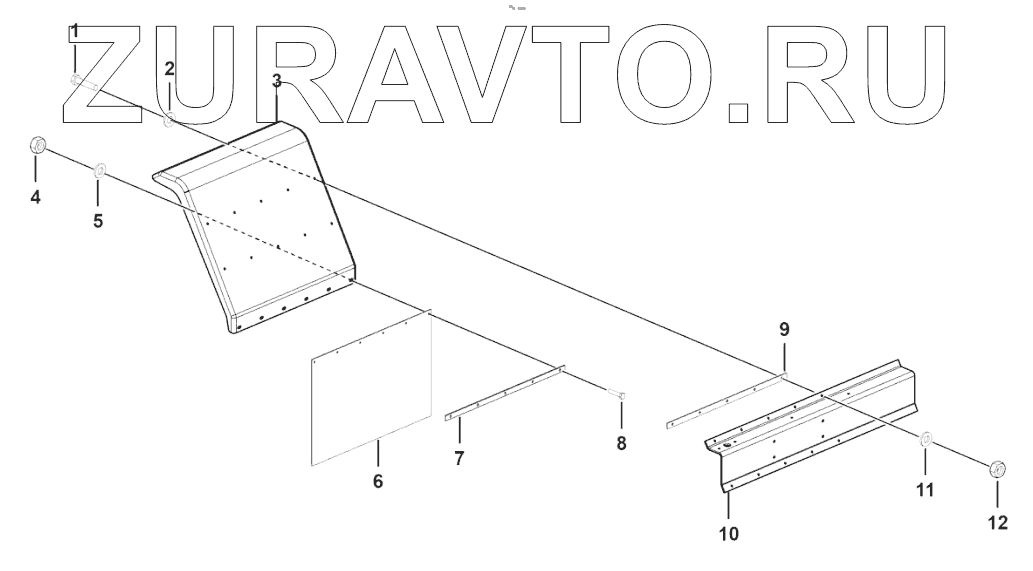 ZURAVTO.RU

1
2
3
4
5
6
7
8
9
10
11
12