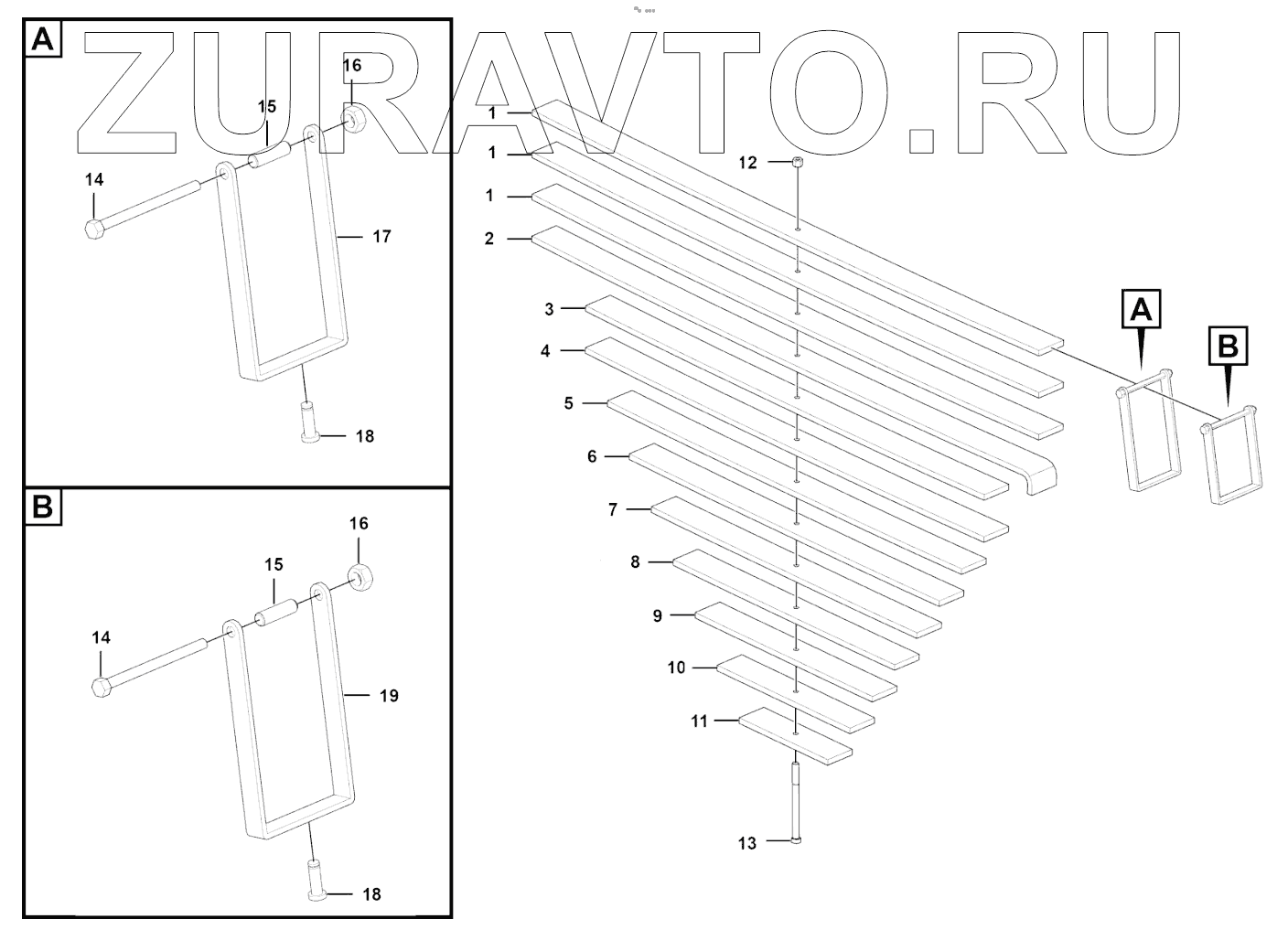 ZURAVTO.RU

A
16
15
14
17
18

B
16
15
14
19
18

1
1
1
2
3
4
5
6
7
8
9
10
11
12
13

A
B