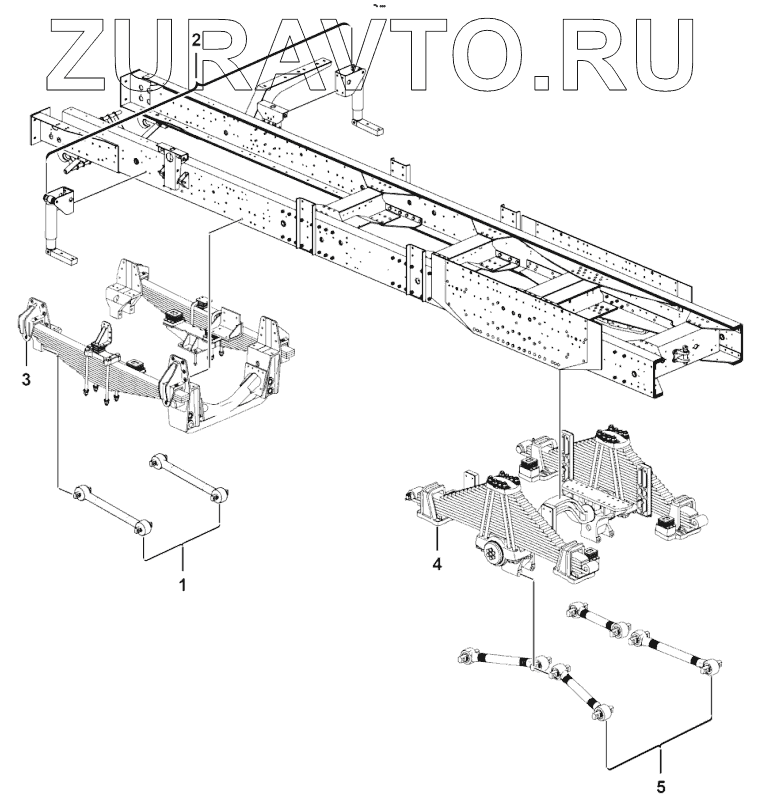 ZURAVTO.RU

2

3

1

4

5