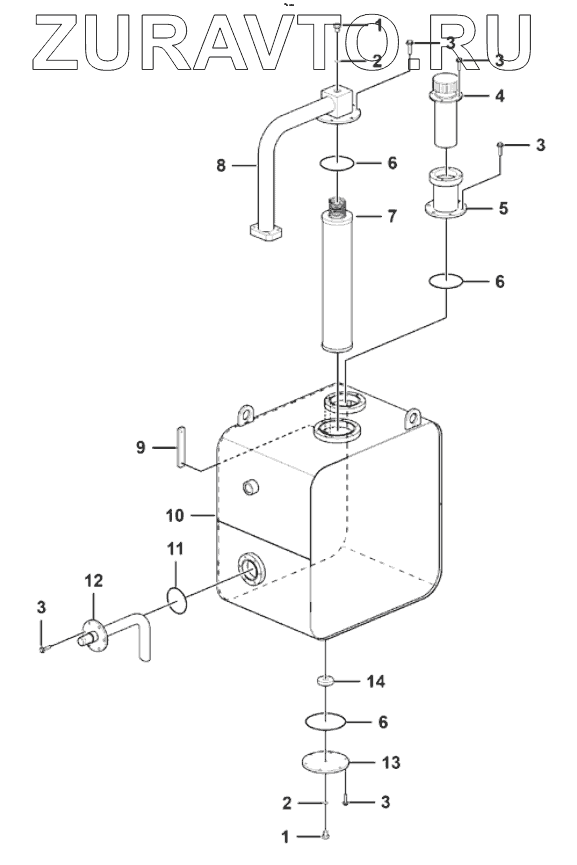 ZURAVTO.RU

1
2
3
3
4
3
8
6
5
7
6
9
10
11
12
3
14
6
13
2
3
1