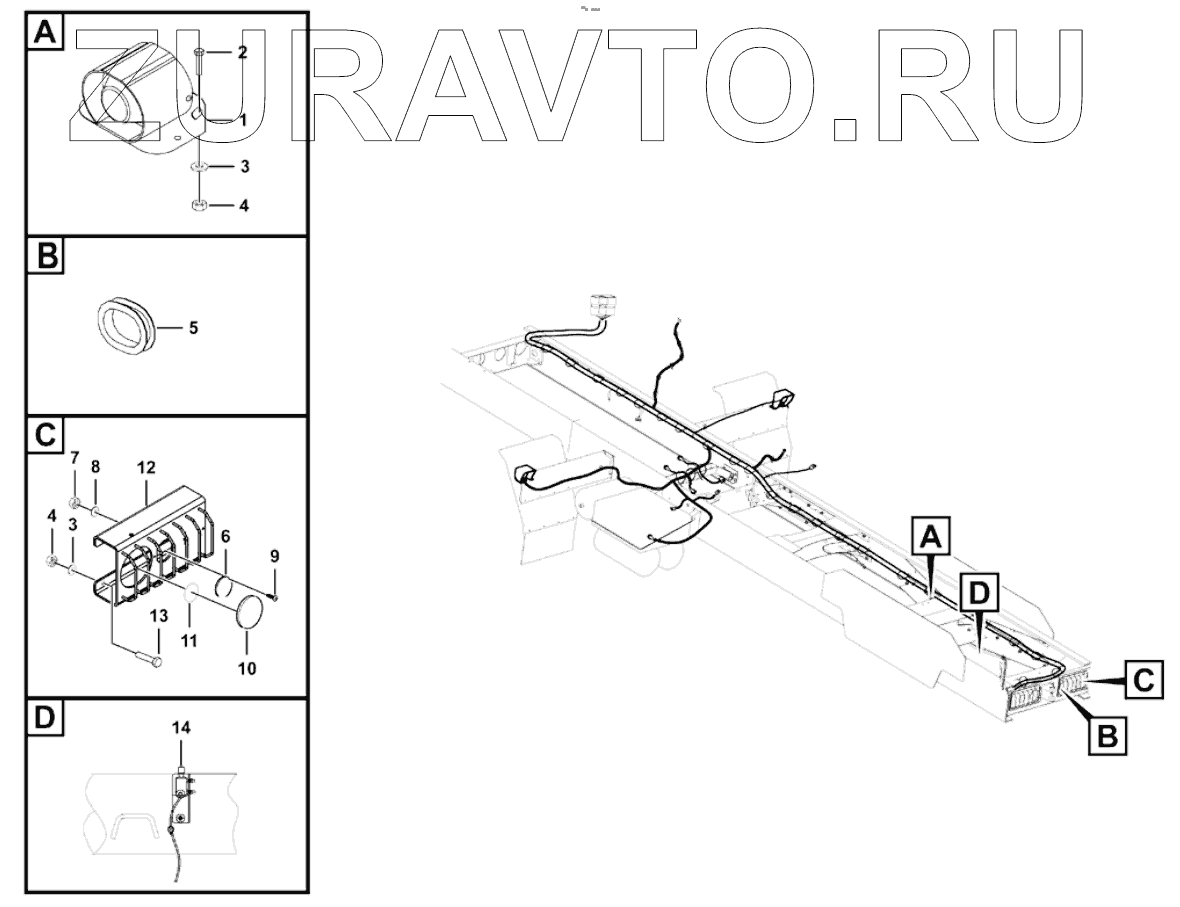 ZURAVTO.RU

A
2
1
3
4

B
5

C
7
8
12
4
3
6
9
13
11
10

D
14

A
D
C
B