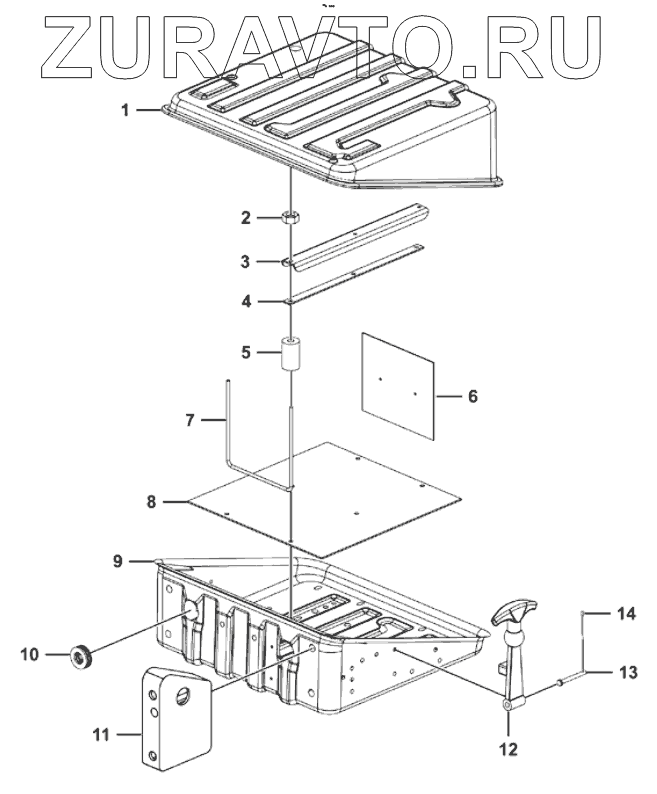 ZURAVTO.RU

1
2
3
4
5
6
7
8
9
10
11
12
13
14