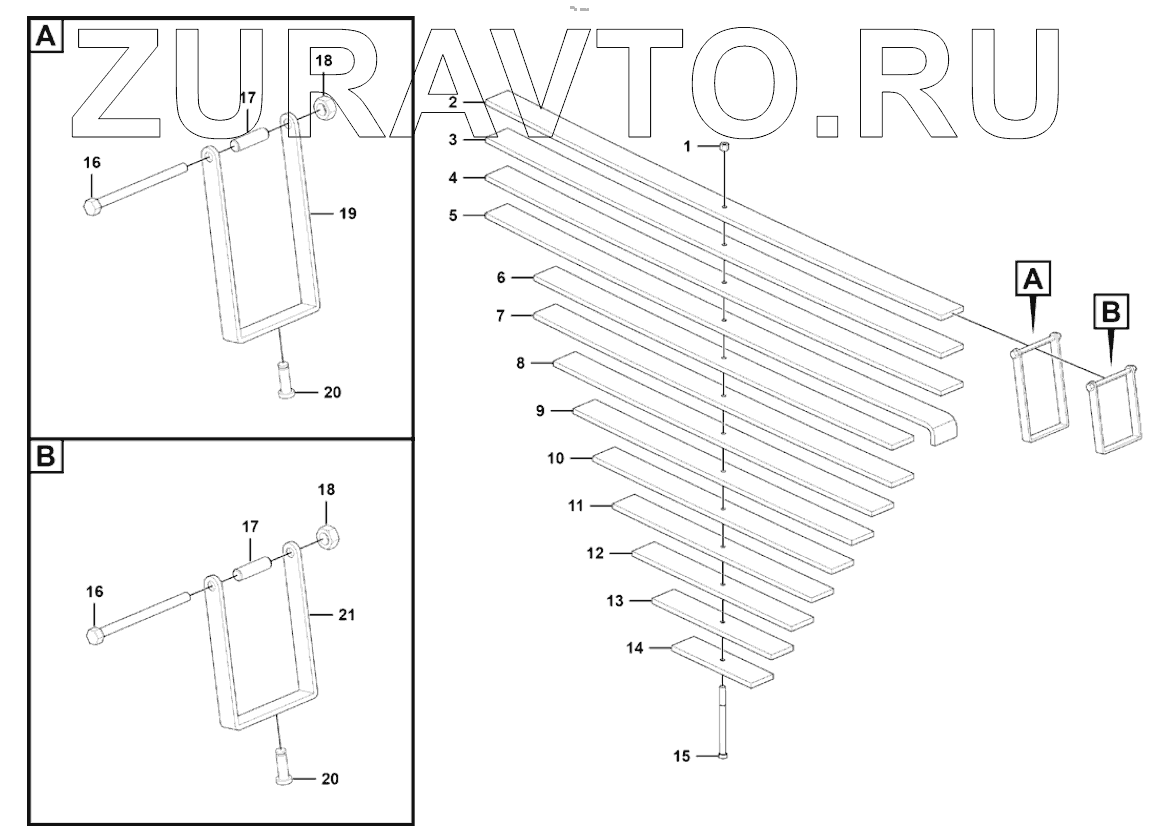 ZURAVTO.RU

A
18
17
16
19
20

B
18
17
16
21
20

2
3
4
5
1
6
7
8
9
10
11
12
13
14
15

A
B