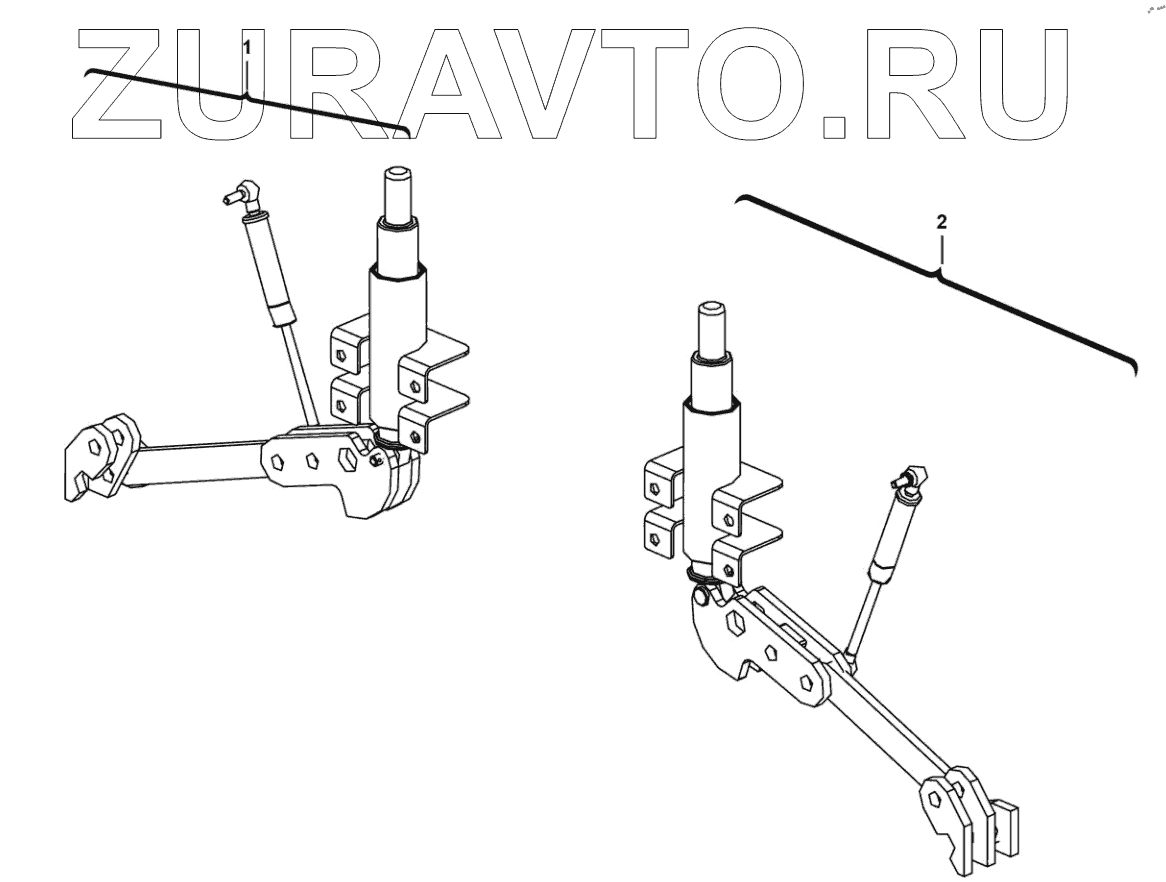 ZURAVTO.RU

1

2