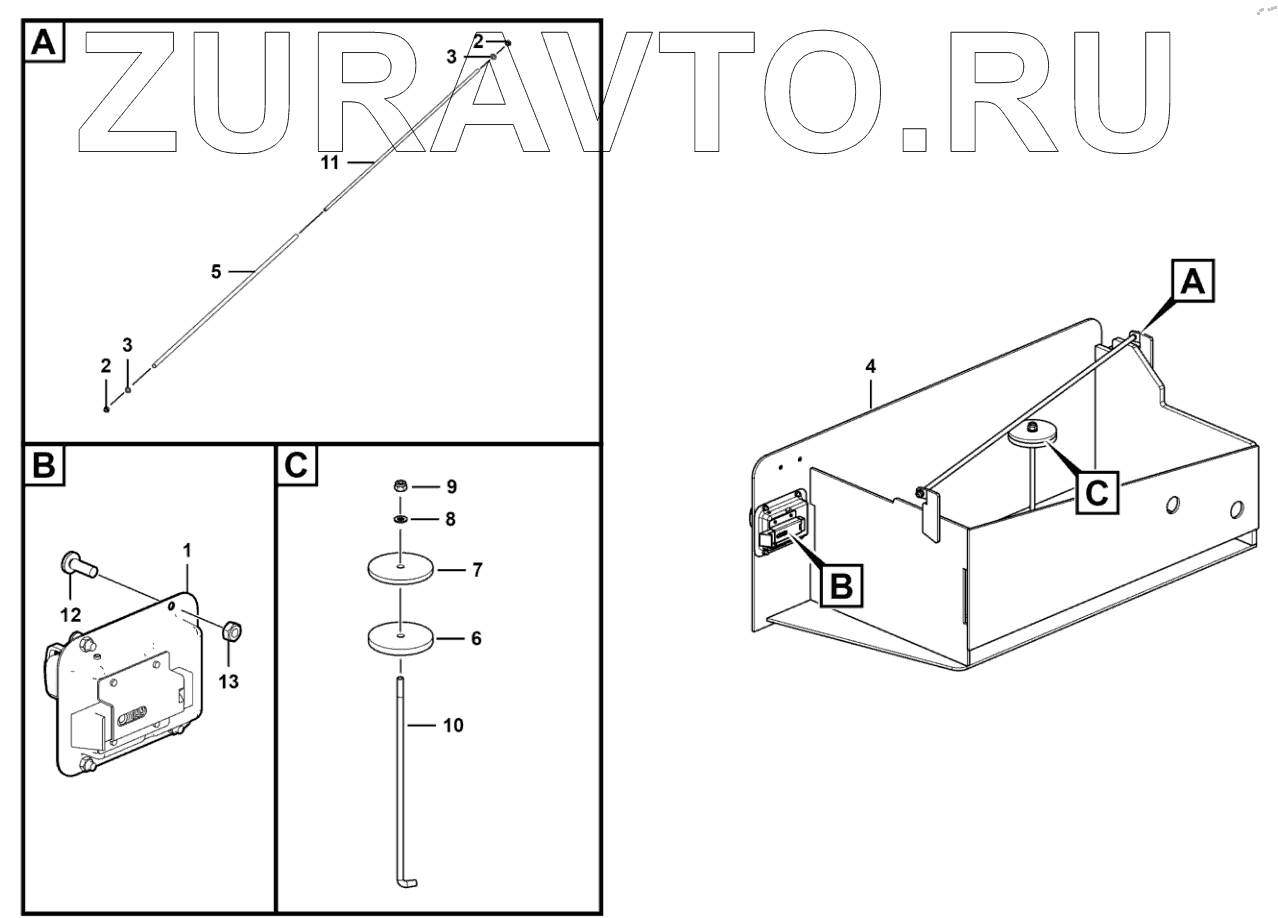 ZURAVTO.RU

A
2
3
11
5
3
2

B
1
12
13

C
9
8
7
6
10

A
4
C
B