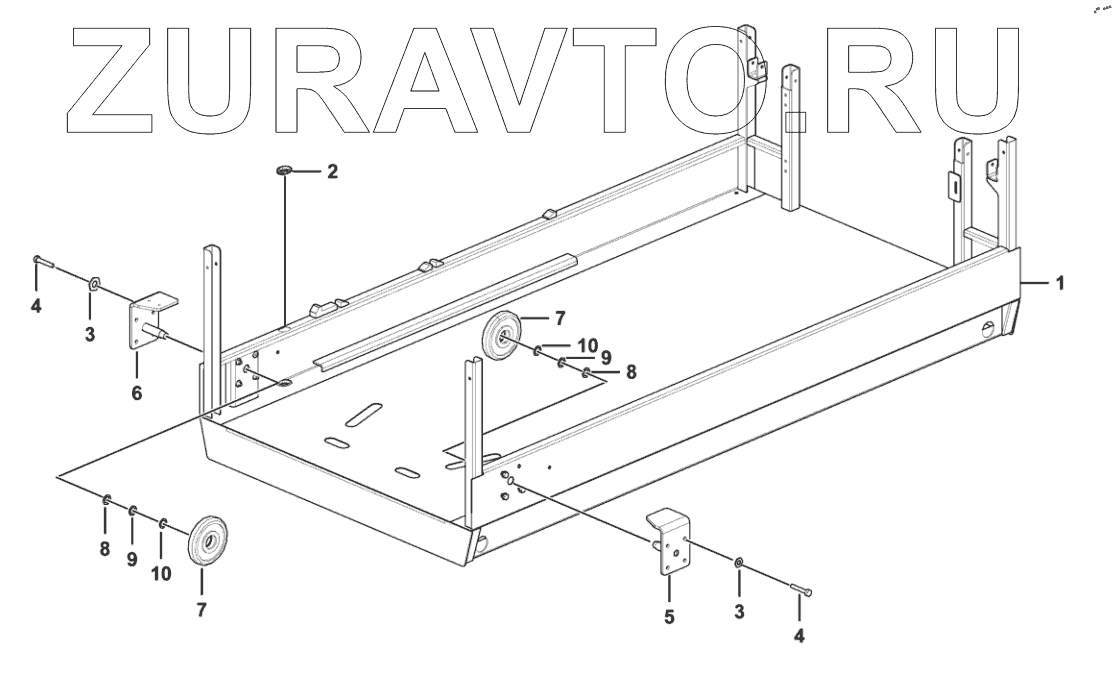 ZURAVTO.RU

2
1
4
3
6
7
10
9
8
8
9
10
7
5
3
4