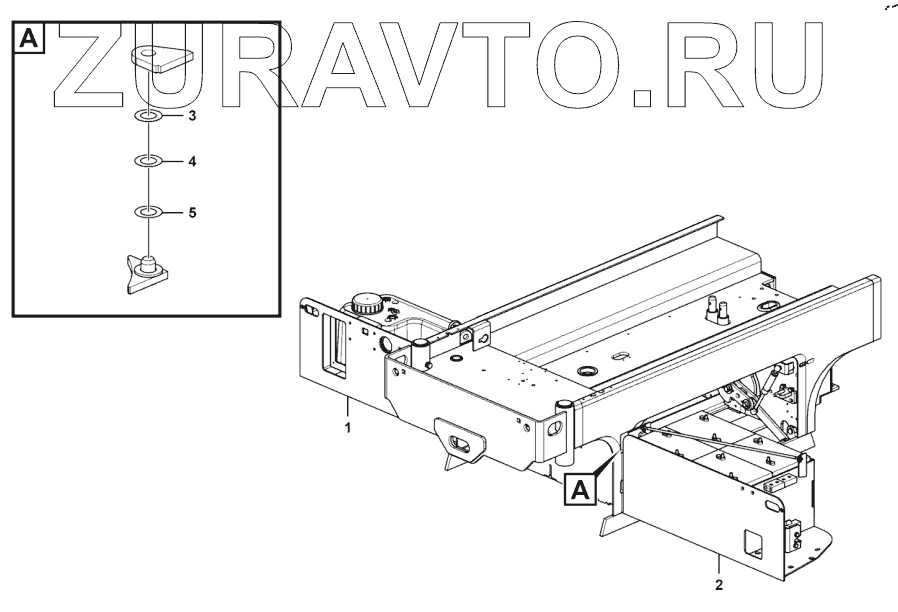 A
ZURAVTO.RU
3
4
5
1
A
2