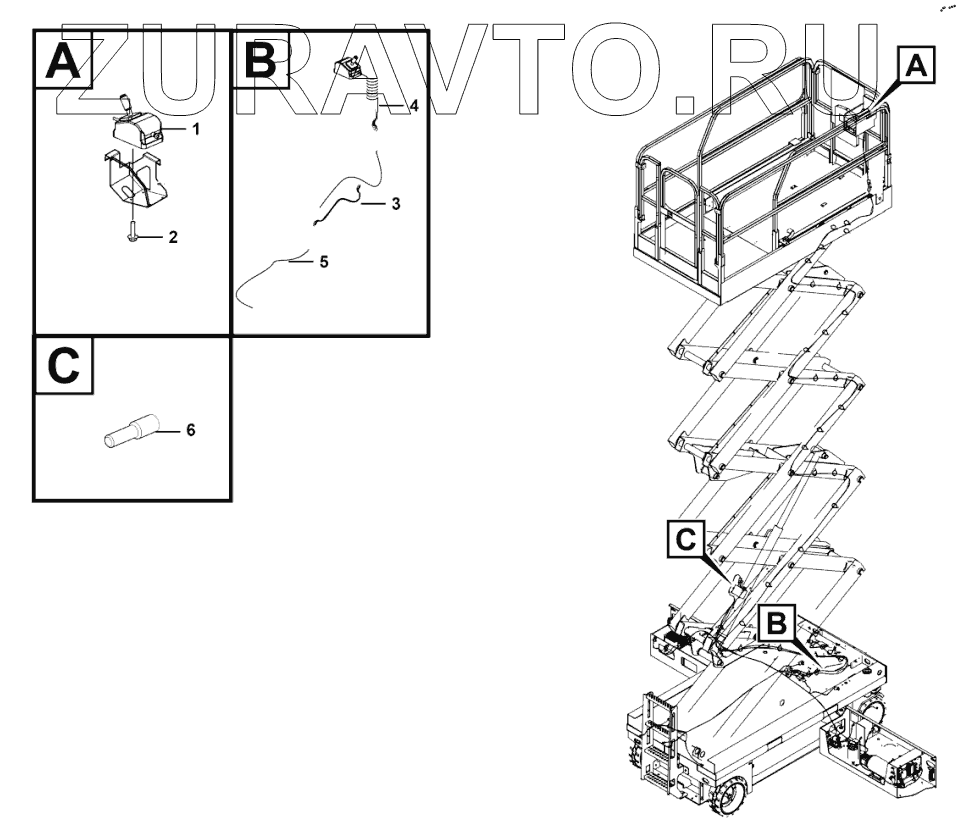 ZURAVTO.RU

A
1
2

B
4
3
5

C
6

A
C
B