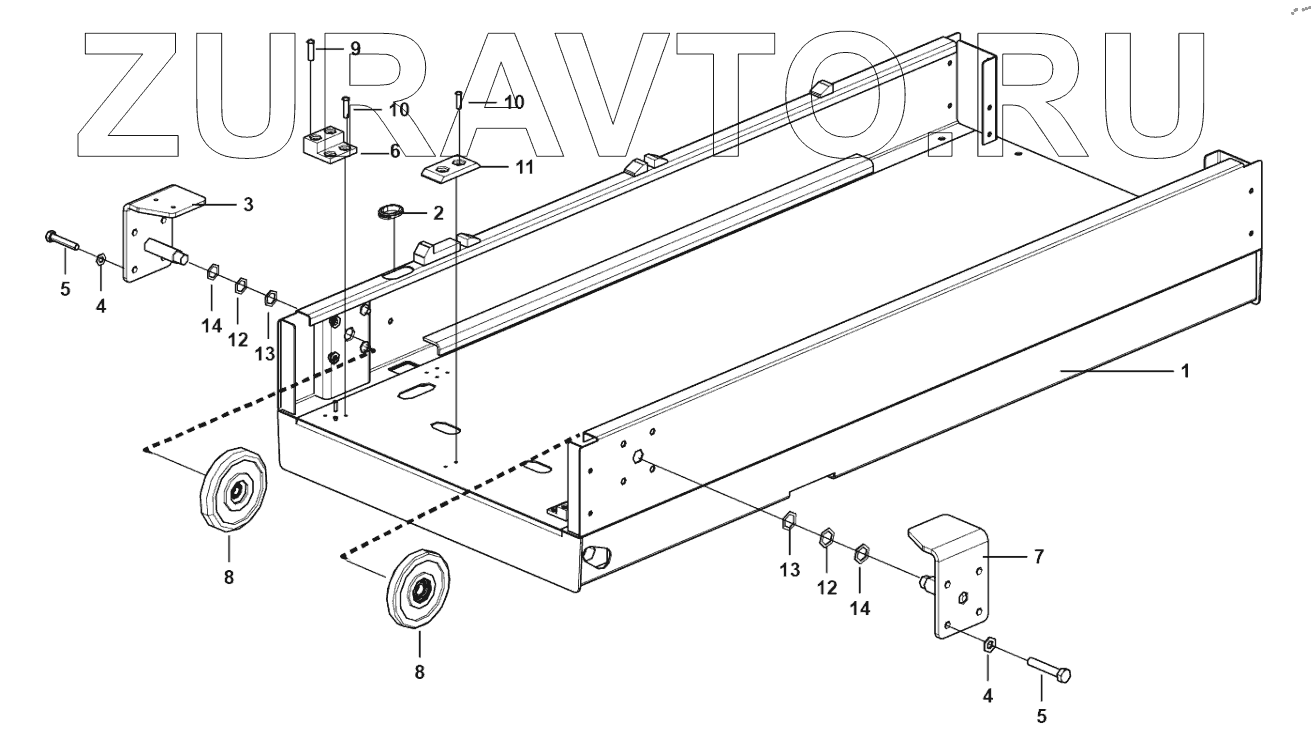 ZURAVTO.RU

9
10
10
6
11
3
2
5
4
14
12
13
1
8
8
13
12
14
7
4
5