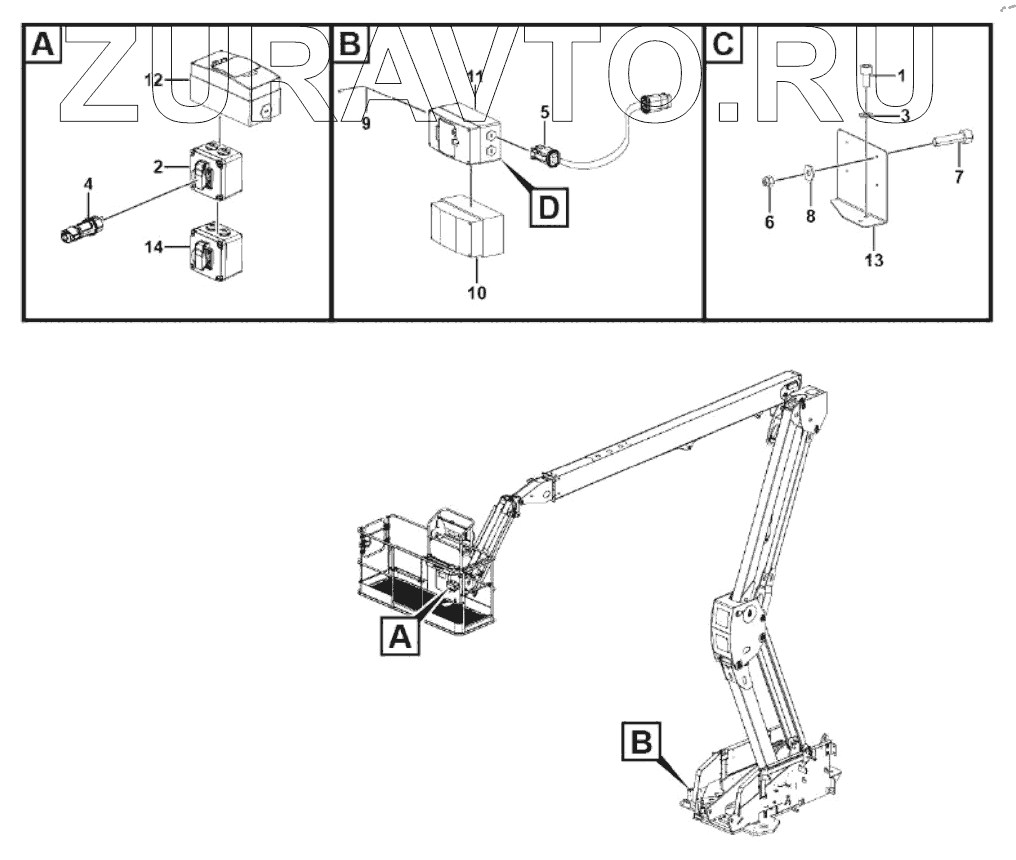 ZURAVTO.RU

A
12
2
4
14

B
11
9
5
D
10

C
1
3
7
6
8
13

A
B