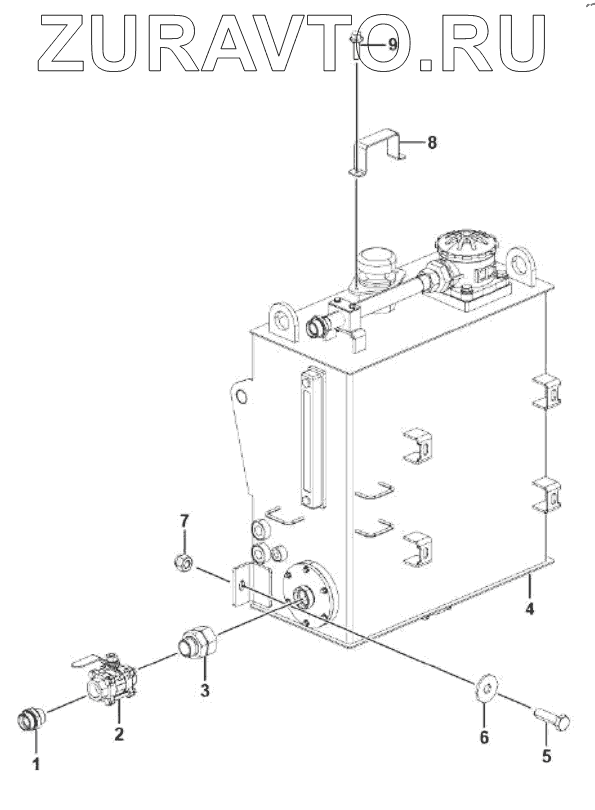 ZURAVTO.RU

9
8
7
4
3
2
1
6
5