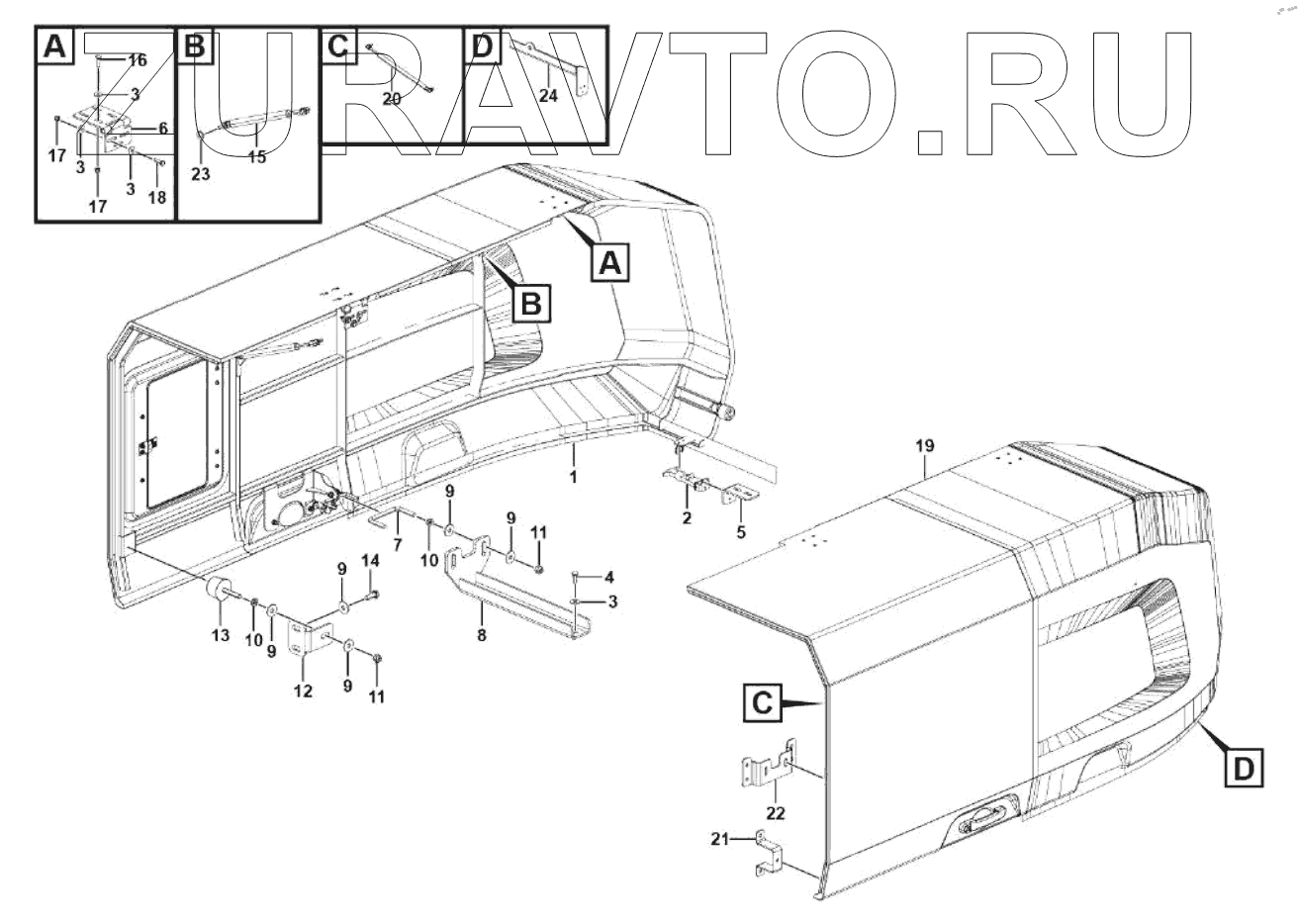 ZURAVTO.RU

A
16
3
6
17
3
3
18
17

B
23
15

C
20

D
24

A
B
1
2
5
7
9
10
9
11
4
3
8
13
10
9
9
14
12
9
11
19
C
22
21
D