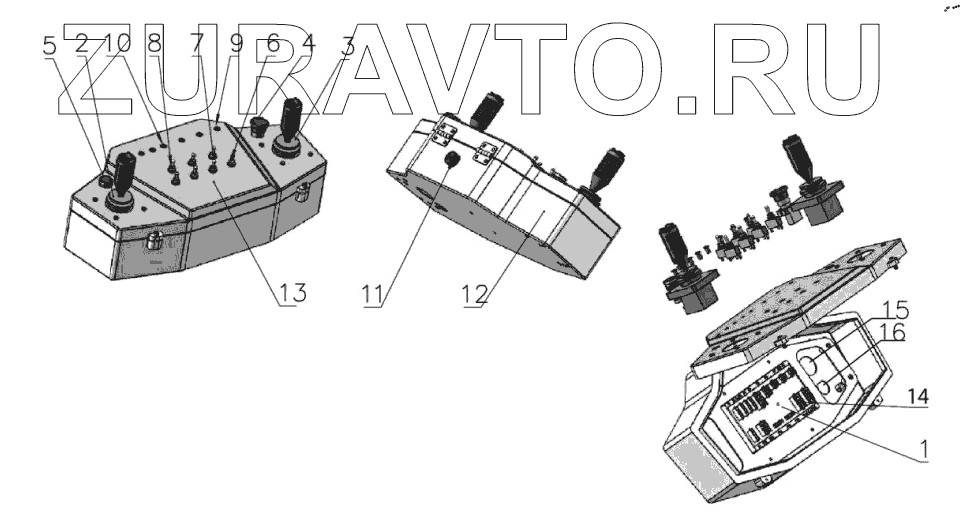 ZURAVTO.RU

5 2 10 8 7 9 6 4 3

13

11

12

15

16

14

1