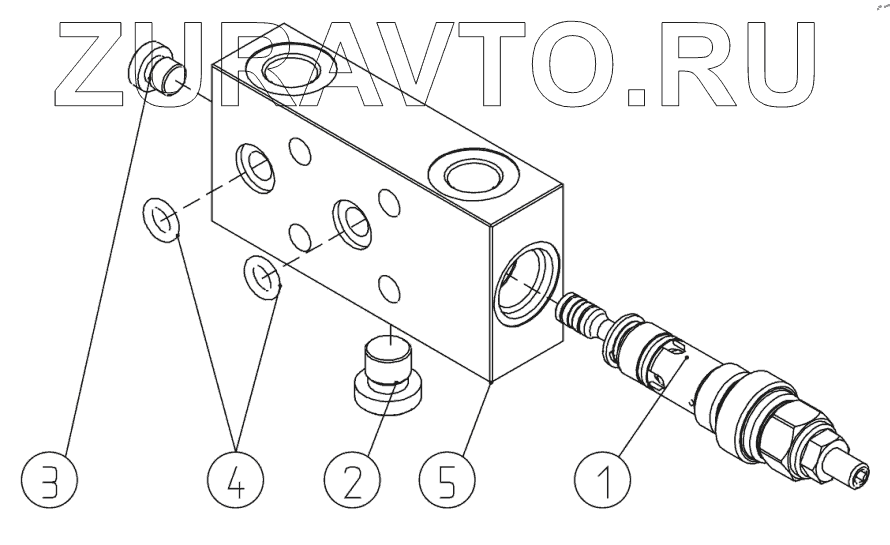 ZURAVTO.RU

3
4
2
5
1