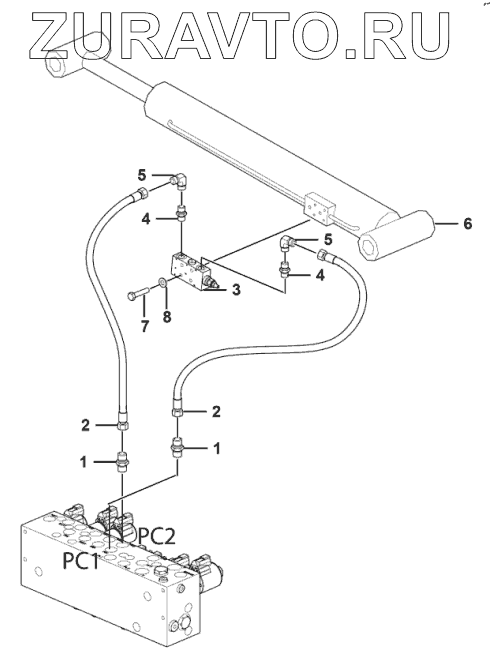 ZURAVTO.RU

5
4
6
5
4
3
7
8
2
2
1
1
PC2
PC1