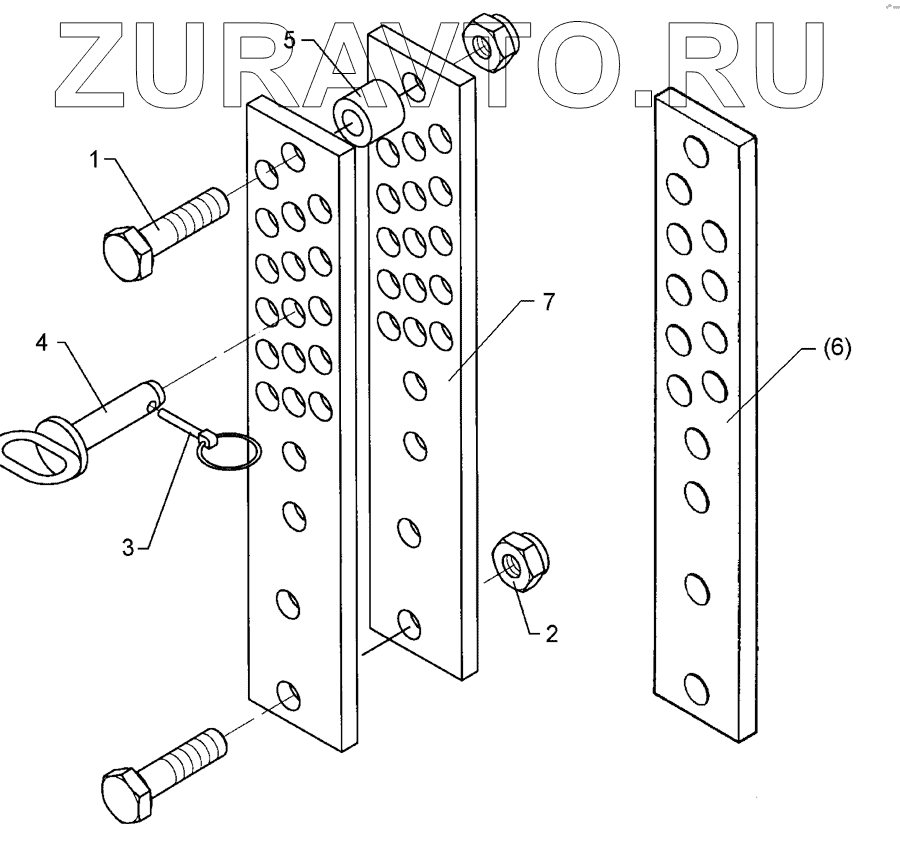 ZURAVTO.RU

5
1
7
4
(6)
3
2