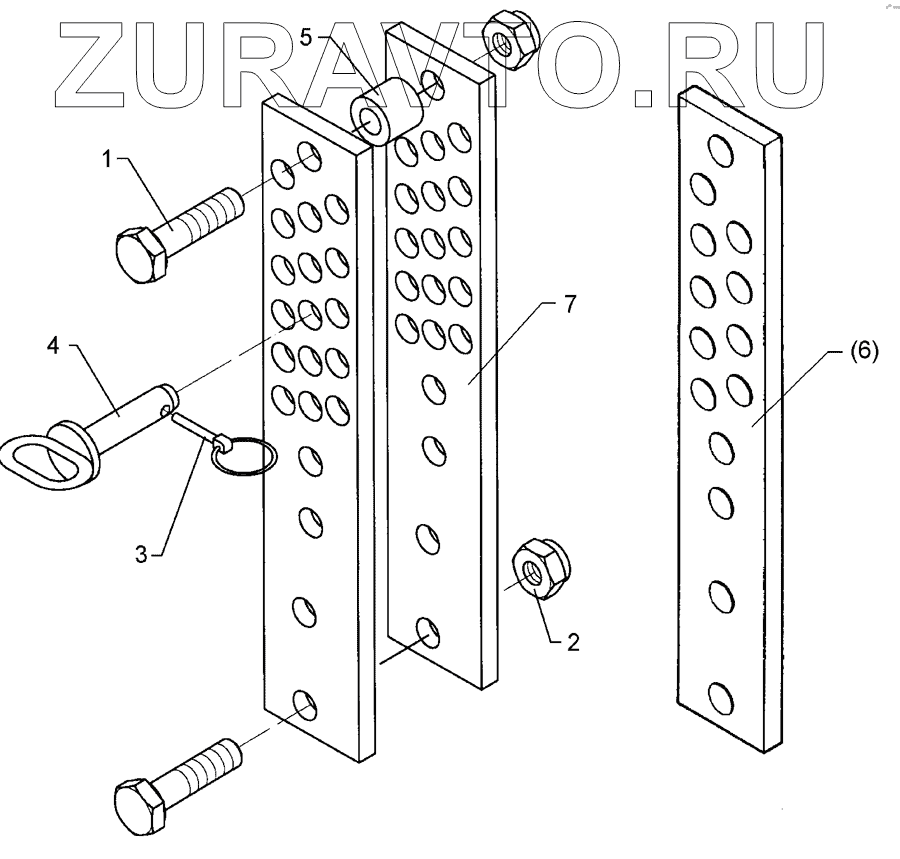 ZURAVTO.RU

5

1

7

4

(6)

3

2