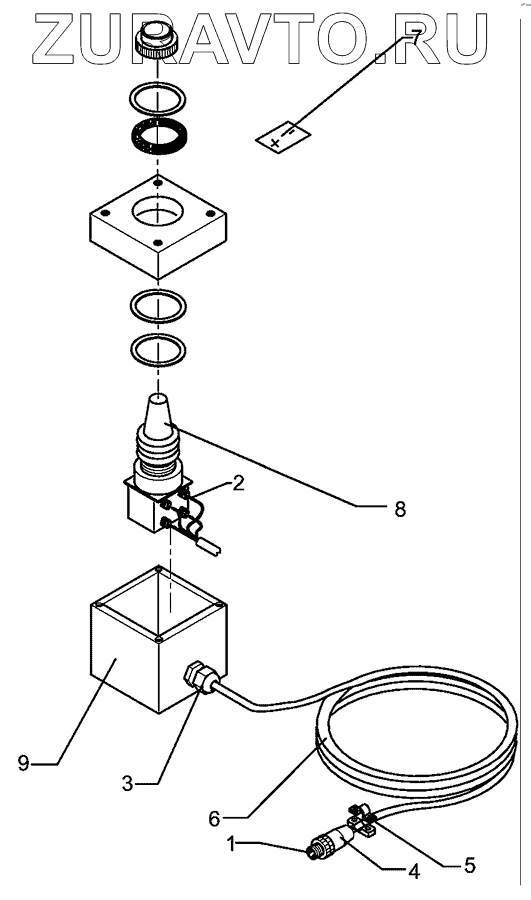 ZURAVTO.RU

7

+ -

2

8

9

3

6

1

4

5