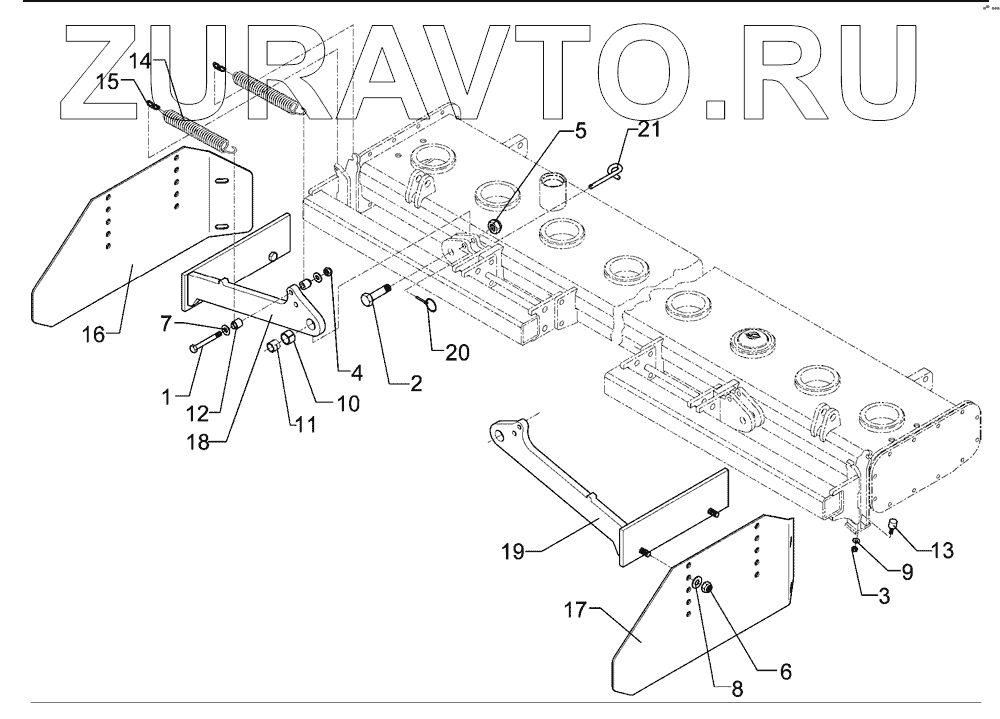 ZURAVTO.RU

14
15
5
21
16
7
1
12
18
11
10
4
2
20
19
17
8
6
3
9
13