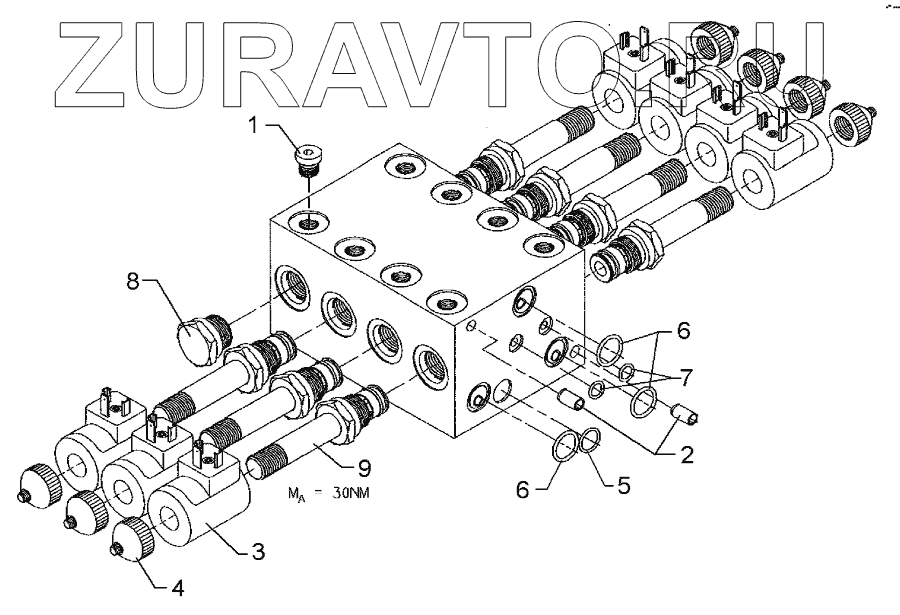 ZURAVTO.RU

1

8

6

7

2

6

5

9

$M_A = 30NM$

3

4