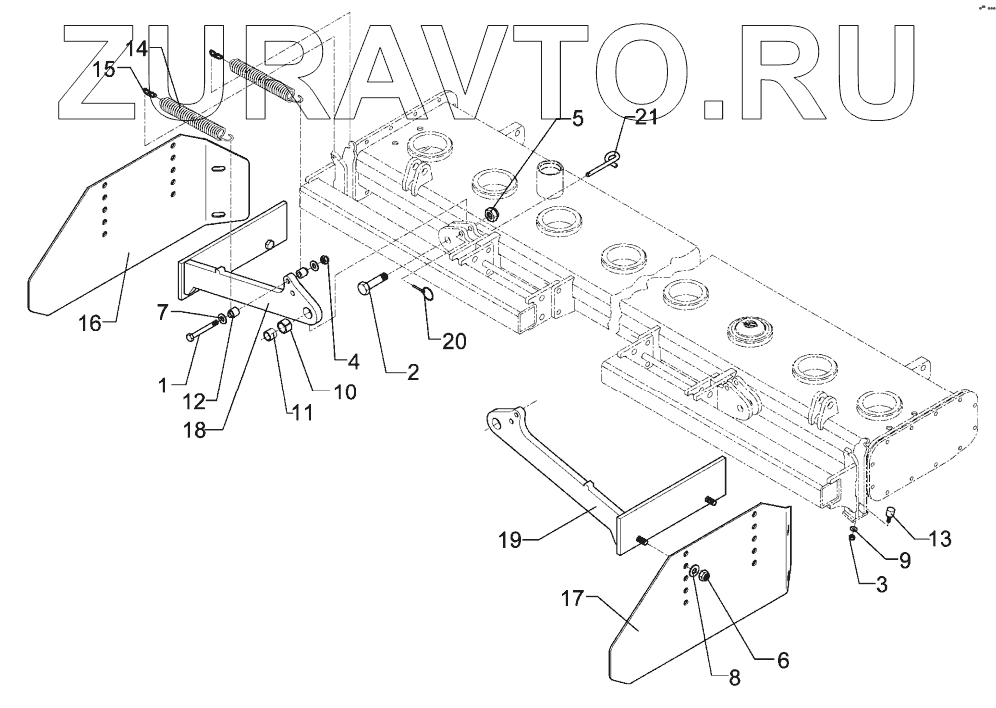 ZURAVTO.RU

14
15
5
21
16
7
1
12
18
11
10
4
2
20
19
13
9
3
17
8
6