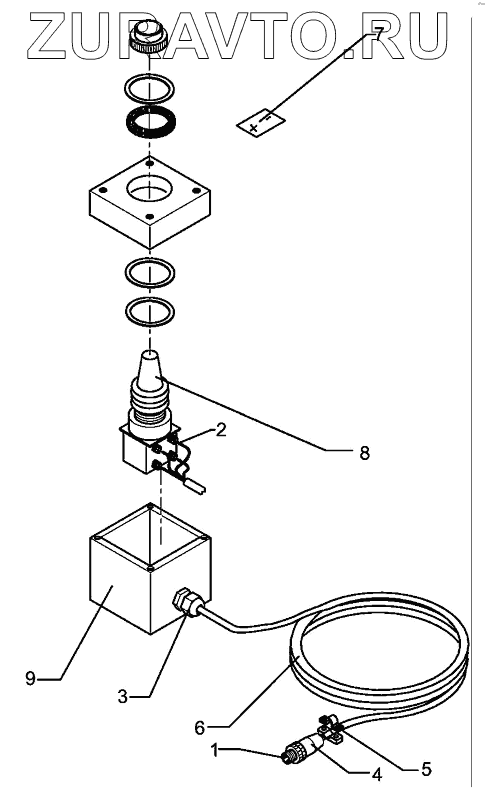 ZURAVTO.RU
7
+ -
2
8
9
3
6
1
4
5